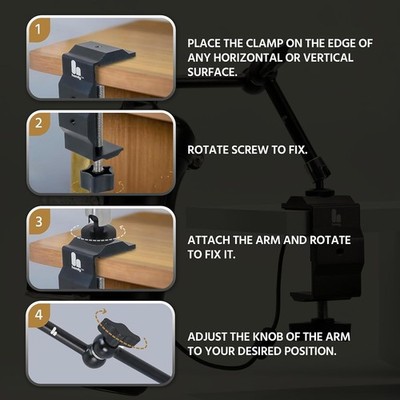 1

PLACE THE CLAMP ON THE EDGE OF ANY HORIZONTAL OR VERTICAL SURFACE.

2

ROTATE SCREW TO FIX.

3

ATTACH THE ARM AND ROTATE TO FIX IT.

4

ADJUST THE KNOB OF THE ARM TO YOUR DESIRED POSITION.