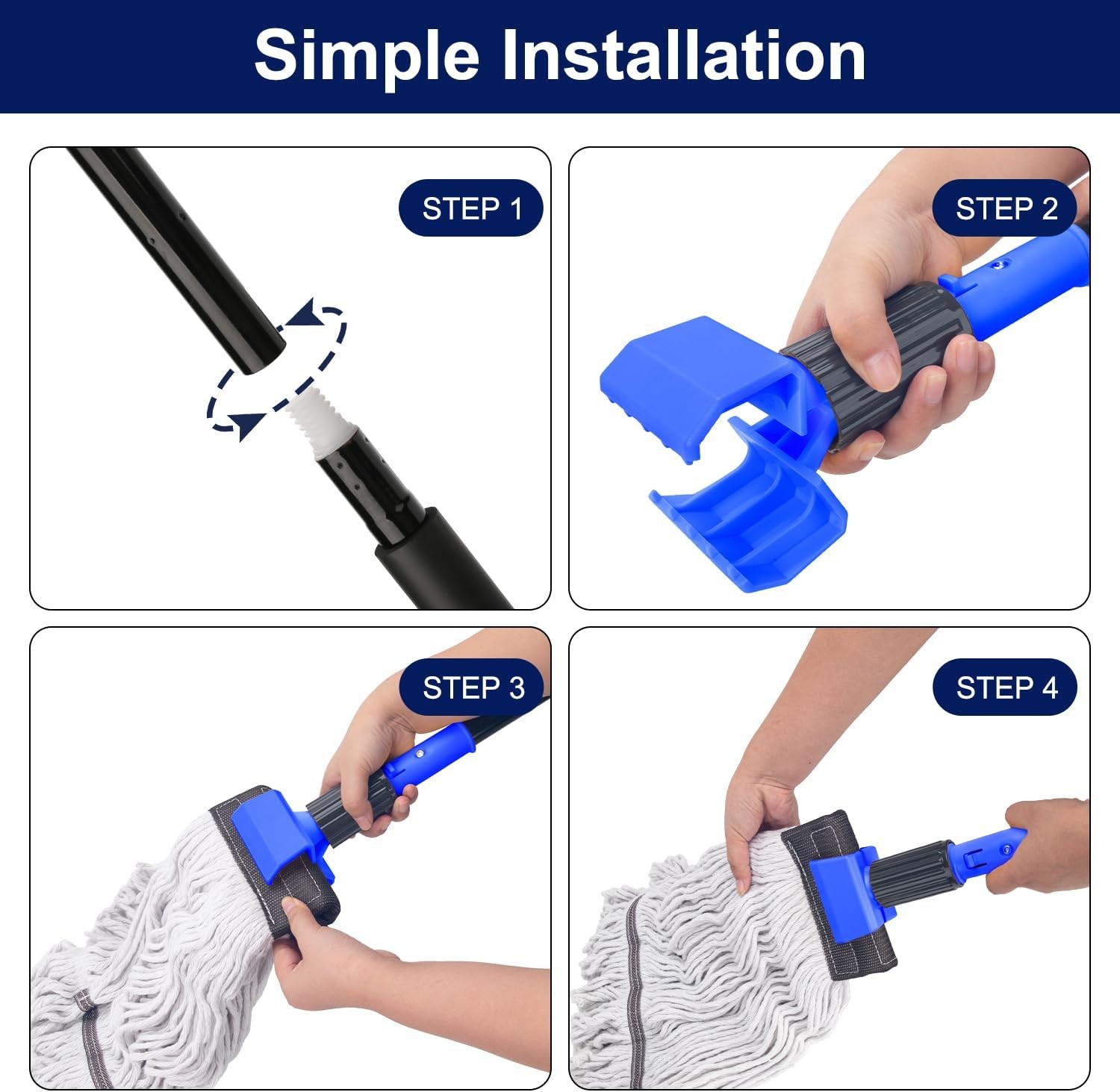 Simple Installation

STEP 1

STEP 2

STEP 3

STEP 4