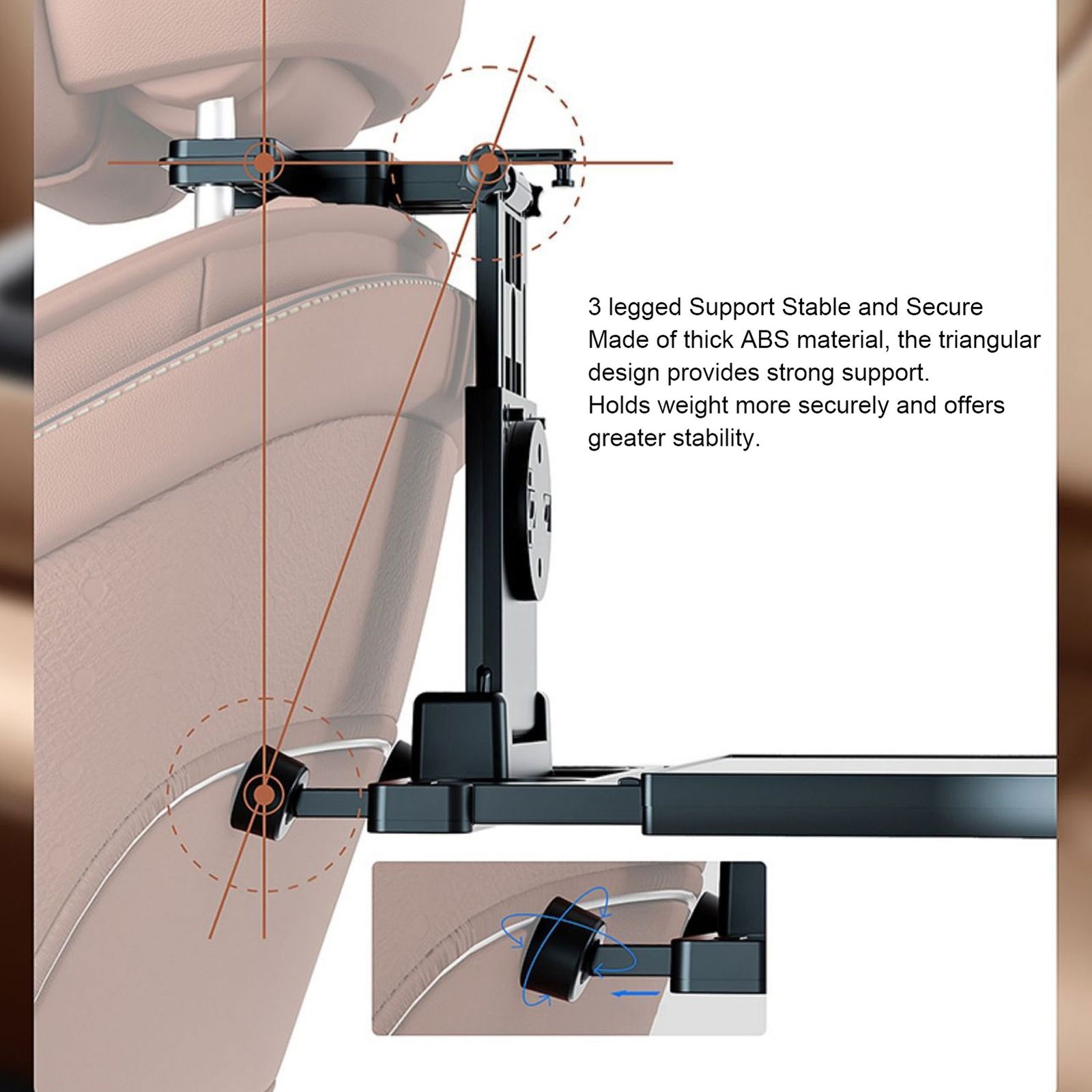 3 legged Support Stable and Secure
Made of thick ABS material, the triangular design provides strong support.
Holds weight more securely and offers greater stability.