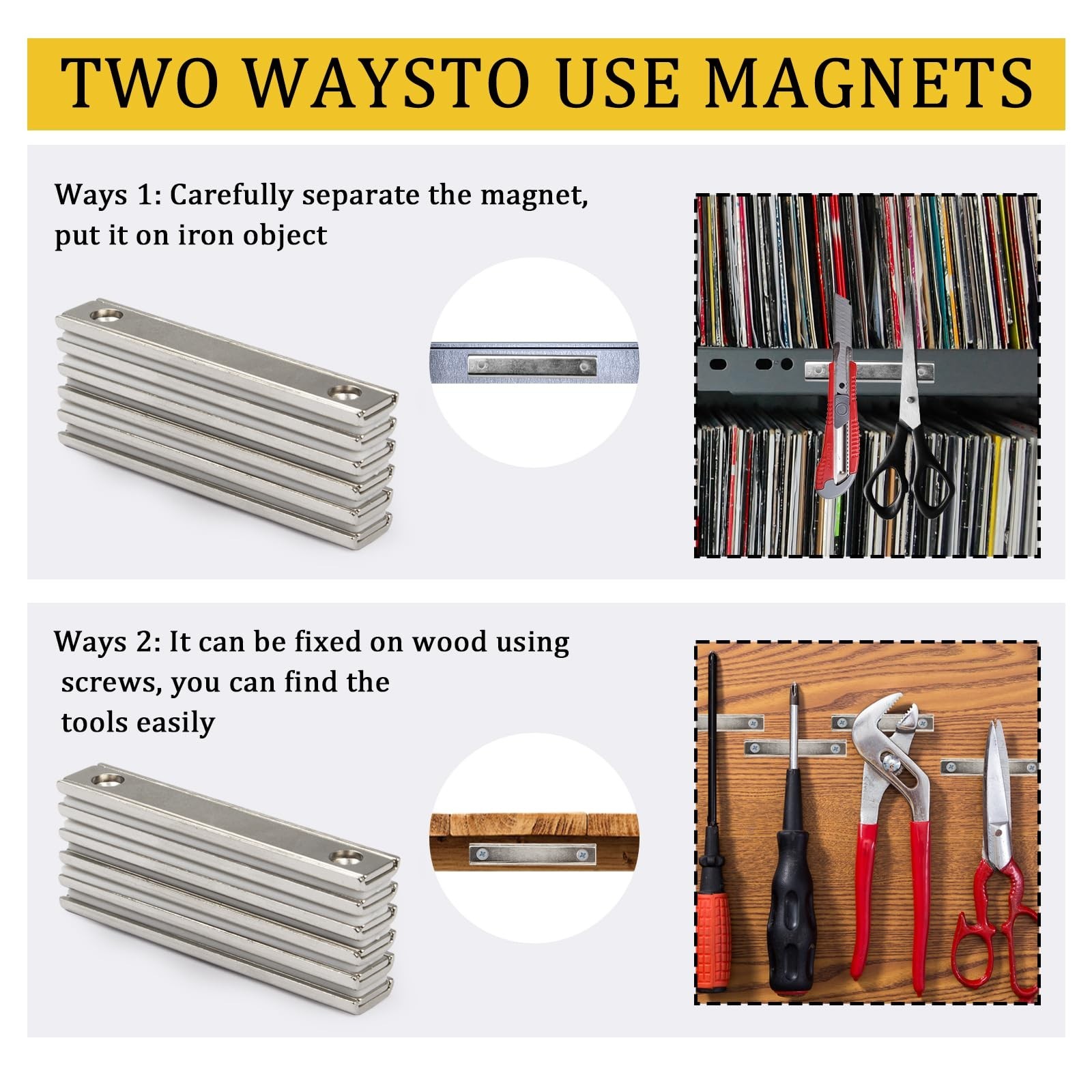 TWO WAYSTO USE MAGNETS

Ways 1: Carefully separate the magnet, put it on iron object

Ways 2: It can be fixed on wood using screws, you can find the tools easily