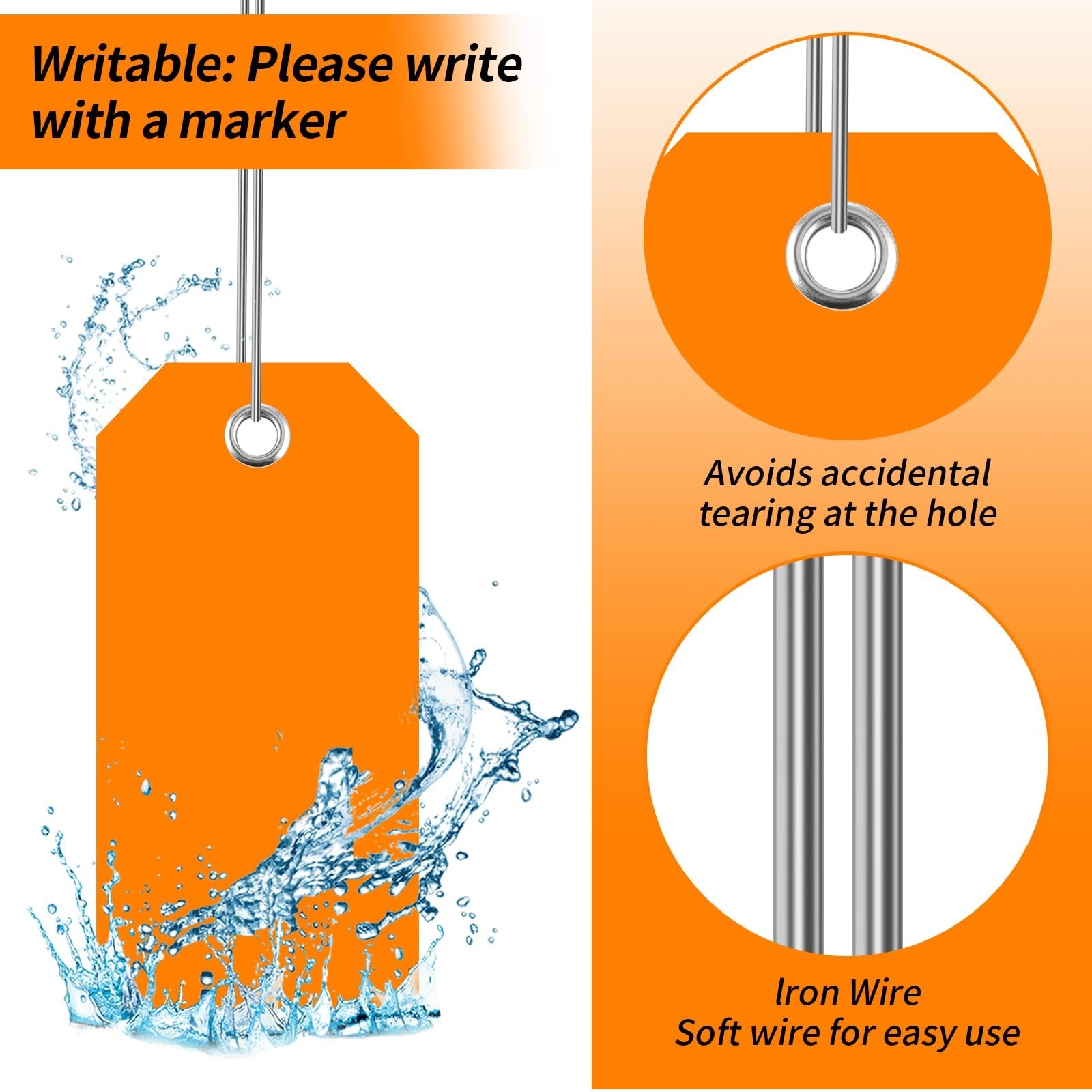 Writable: Please write with a marker

Avoids accidental tearing at the hole

Iron Wire
Soft wire for easy use