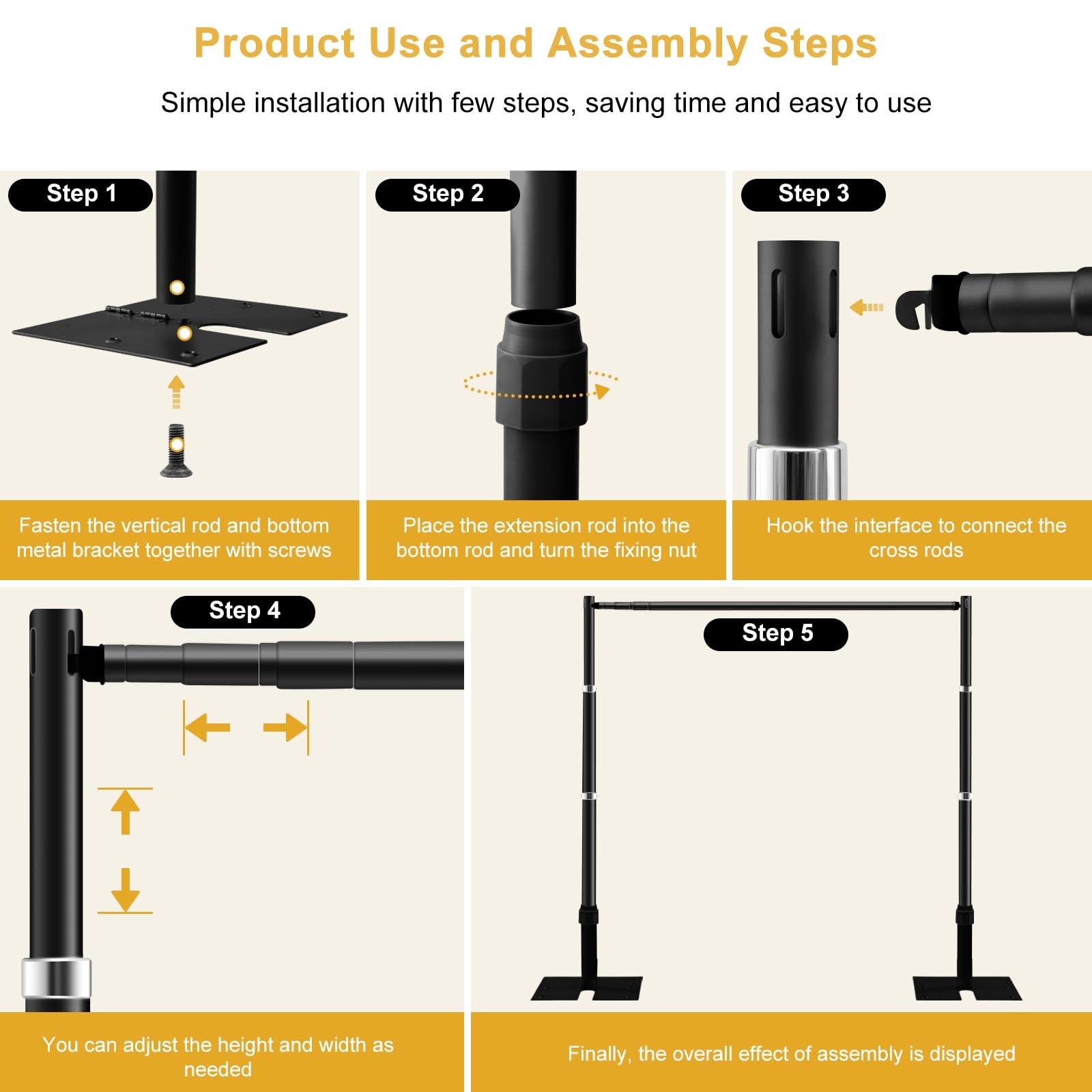 Product Use and Assembly Steps

Simple installation with few steps, saving time and easy to use

Step 1

Fasten the vertical rod and bottom metal bracket together with screws

Step 2

Place the extension rod into the bottom rod and turn the fixing nut

Step 3

Hook the interface to connect the cross rods

Step 4

You can adjust the height and width as needed

Step 5

Finally, the overall effect of assembly is displayed