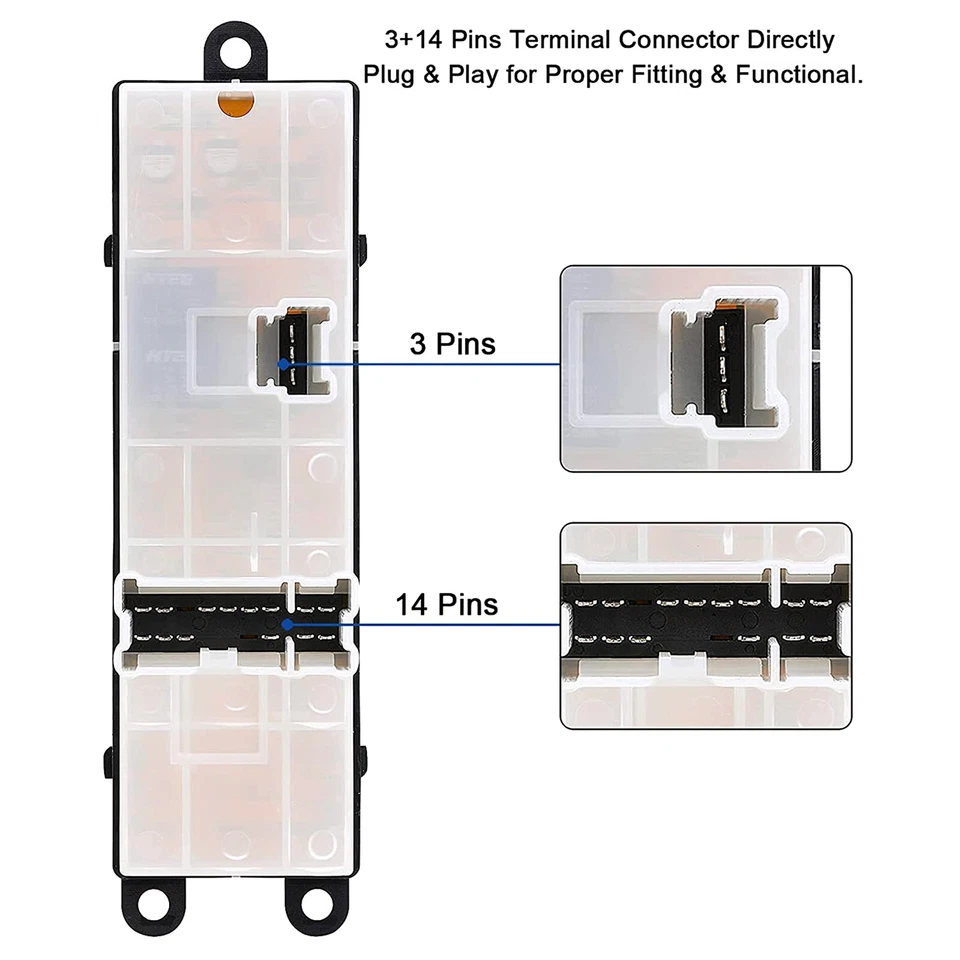 3+14 Pins Terminal Connector Directly Plug & Play for Proper Fitting & Functional.

3 Pins

14 Pins