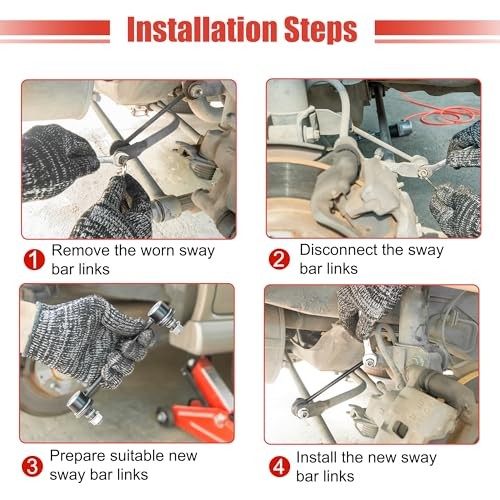 Installation Steps

1 Remove the worn sway bar links

2 Disconnect the sway bar links

3 Prepare suitable new sway bar links

4 Install the new sway bar links