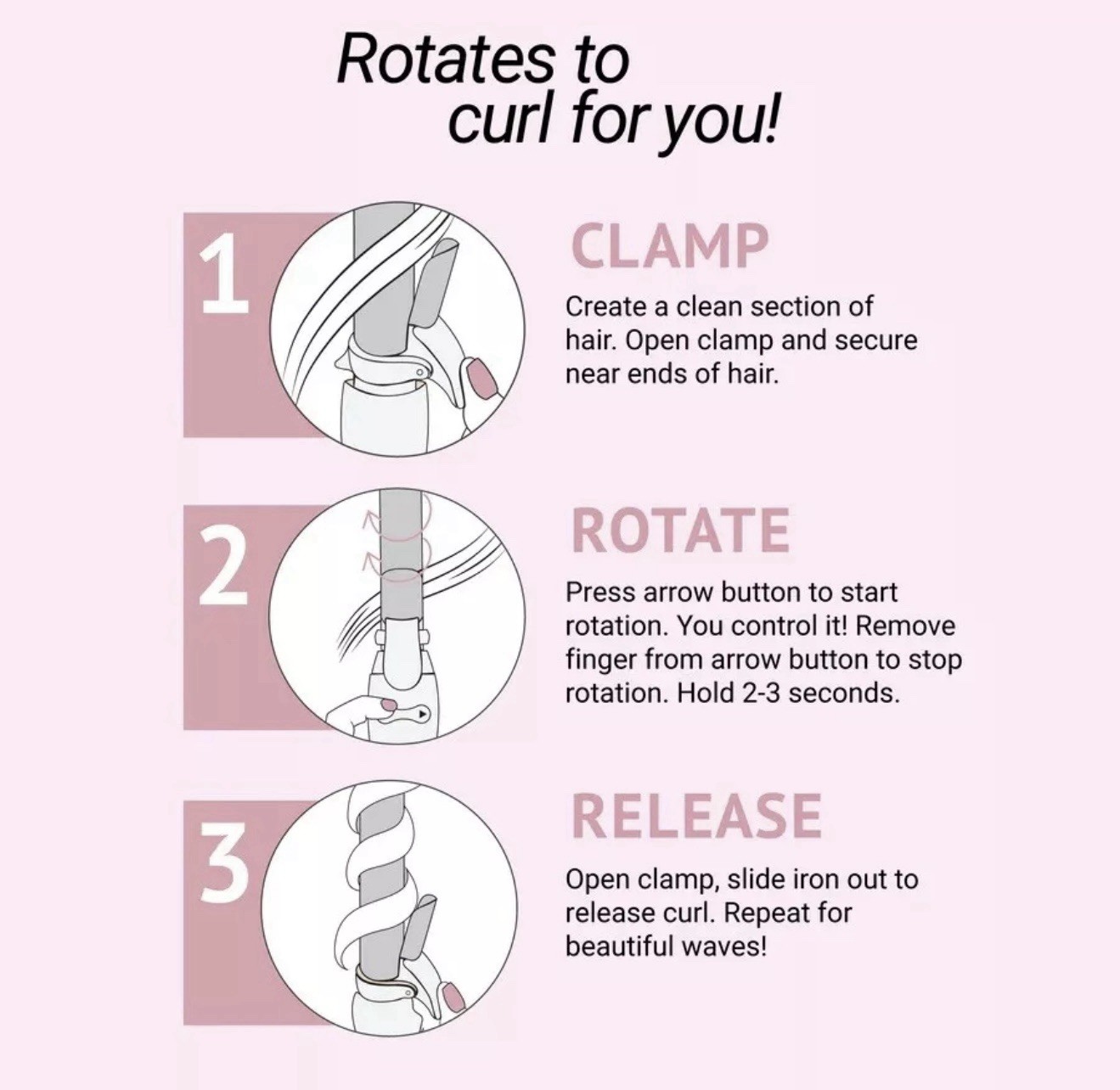 Rotates to
curl for you!

1

CLAMP

Create a clean section of hair. Open clamp and secure near ends of hair.

2

ROTATE

Press arrow button to start rotation. You control it! Remove finger from arrow button to stop rotation. Hold 2-3 seconds.

3

RELEASE

Open clamp, slide iron out to release curl. Repeat for beautiful waves!