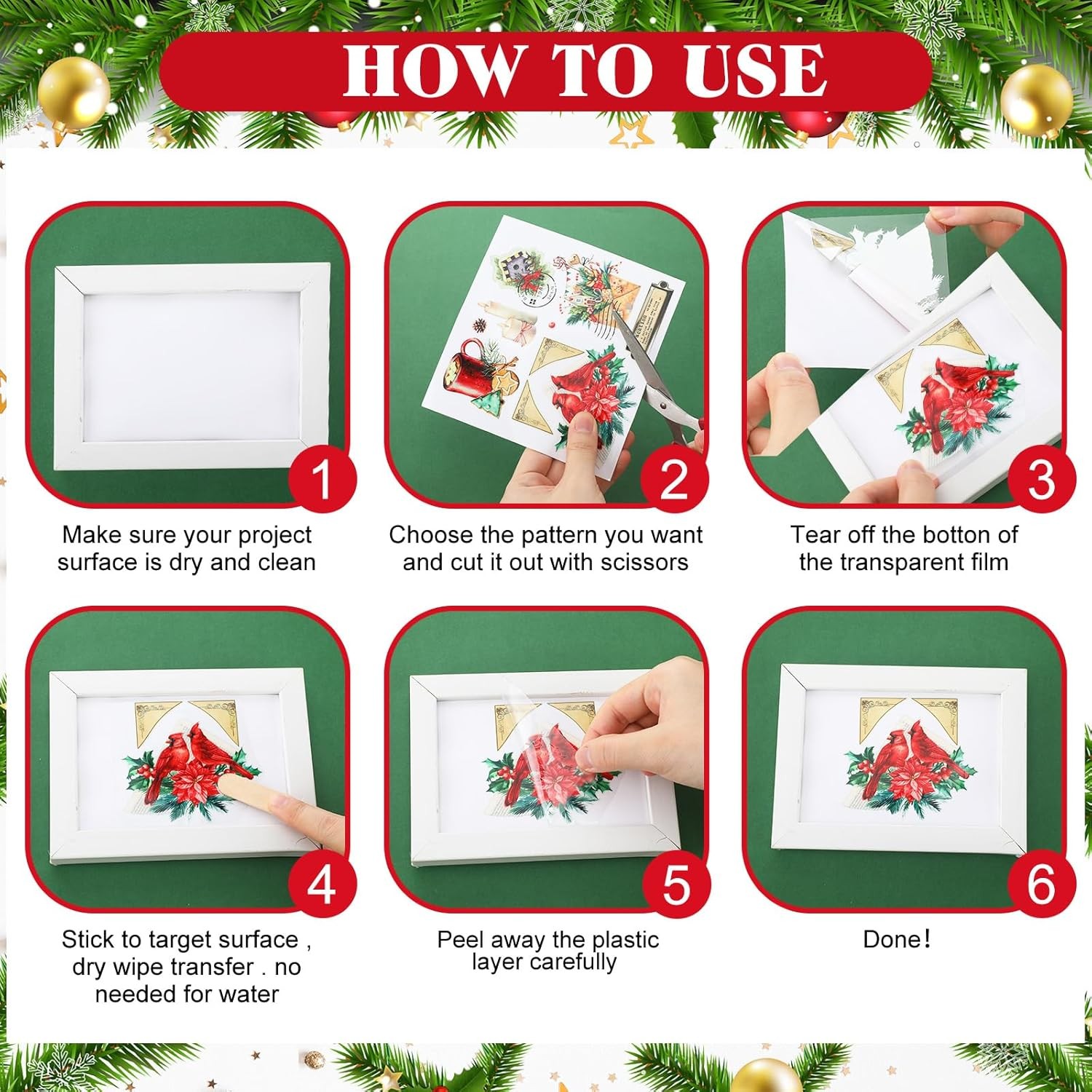 HOW TO USE

1
Make sure your project surface is dry and clean

2
Choose the pattern you want and cut it out with scissors

3
Tear off the botton of the transparent film

4
Stick to target surface , dry wipe transfer . no needed for water

5
Peel away the plastic layer carefully

6
Done!