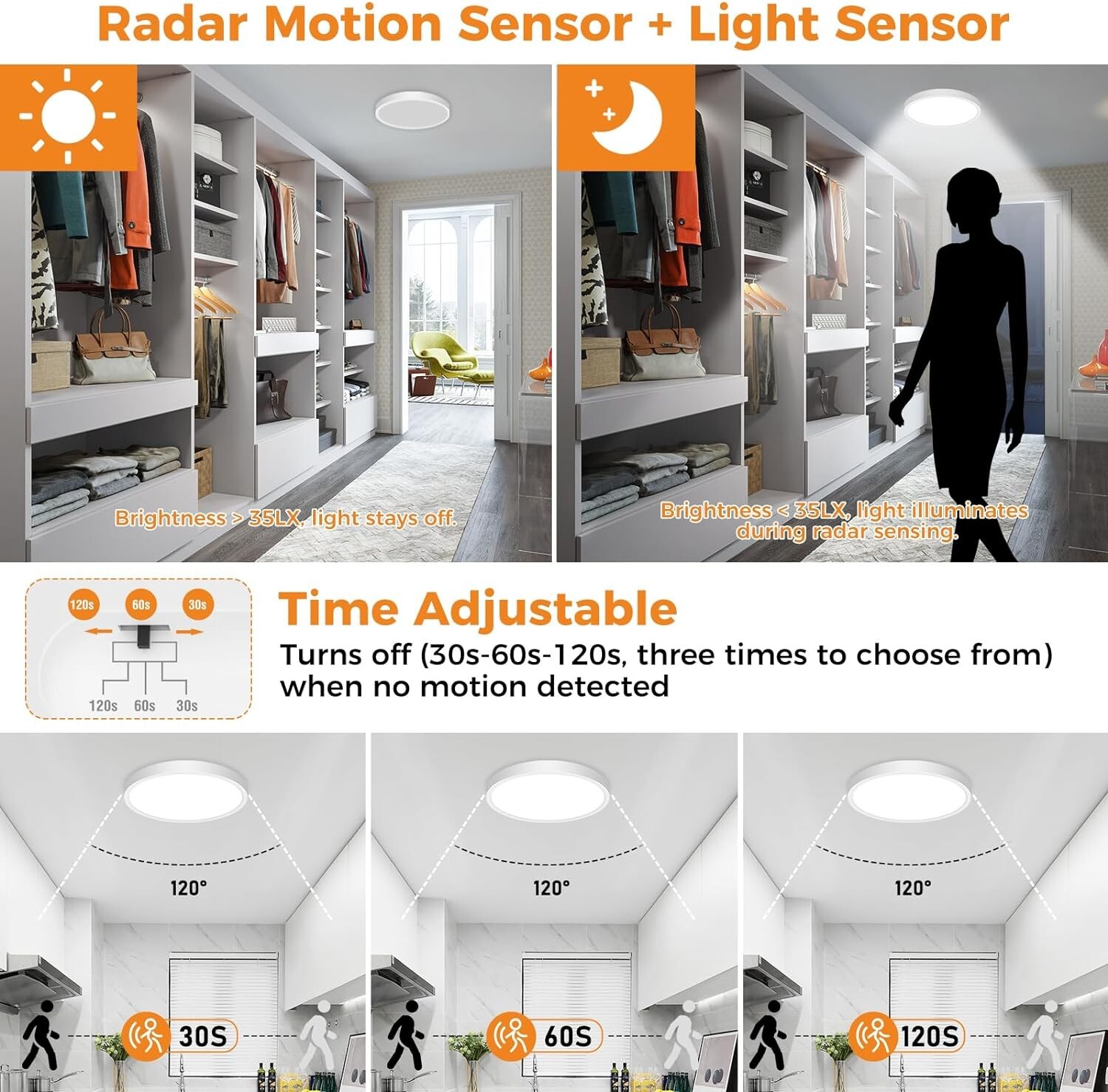 Radar Motion Sensor + Light Sensor

Brightness > 35LX, light stays off.

Brightness < 35LX, light illuminates during radar sensing.

120s 60s 30s

120s 60s 30s

Time Adjustable

Turns off (30s-60s-120s, three times to choose from) when no motion detected

120°

30S

120°

60S

120°

120S