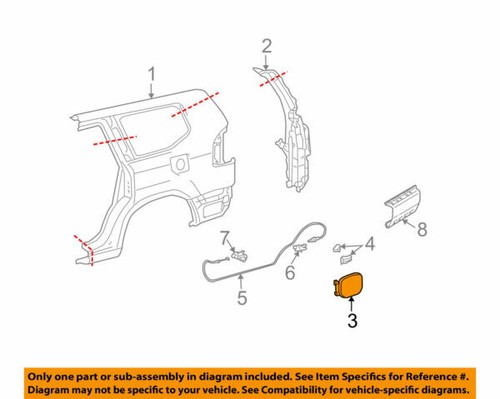 1
2
8
7
4
6
5
3

Only one part or sub-assembly in diagram included. See Item Specifics for Reference #. Diagram may not be specific to your vehicle. See Compatibility for vehicle-specific diagrams.