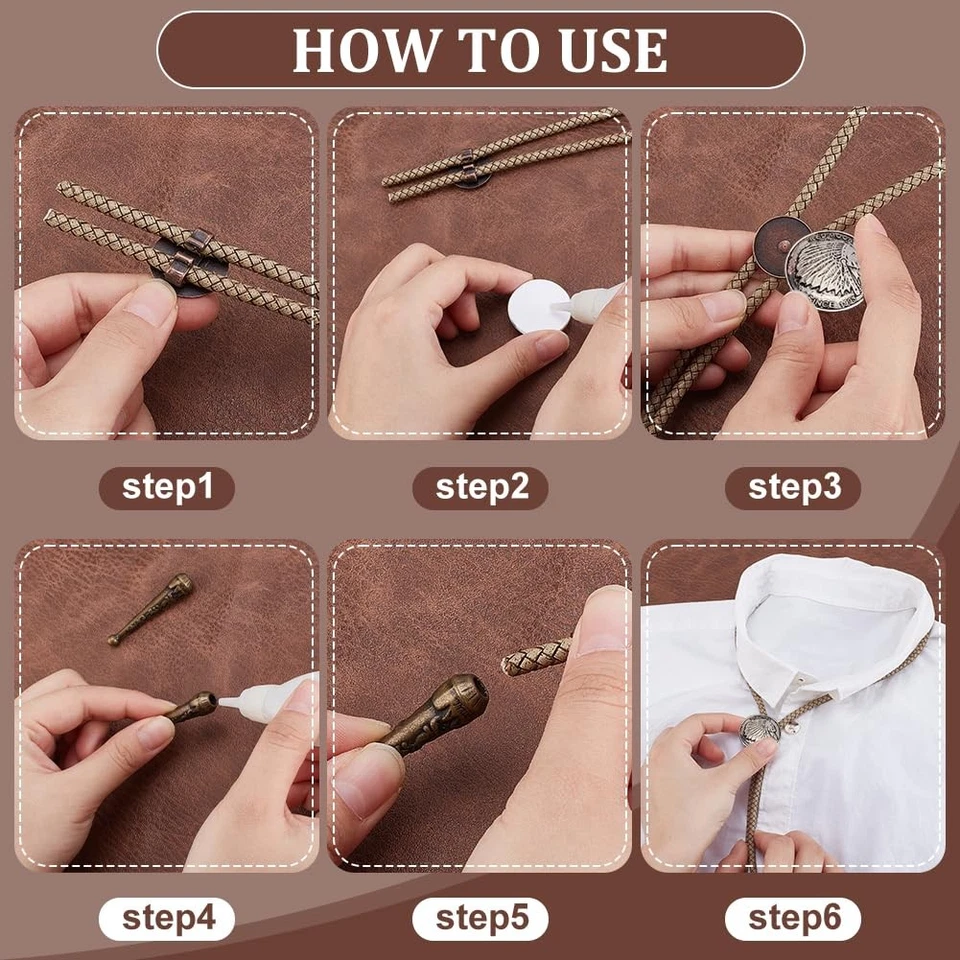 HOW TO USE

step1

step2

step3

step4

step5

step6