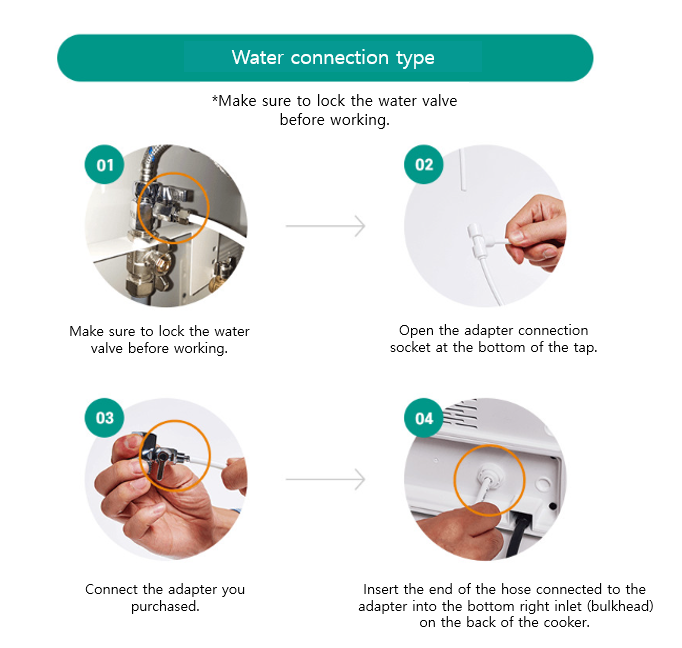 Water connection type

*Make sure to lock the water valve before working.

01

Make sure to lock the water valve before working.

02

Open the adapter connection socket at the bottom of the tap.

03

Connect the adapter you purchased.

04

Insert the end of the hose connected to the adapter into the bottom right inlet (bulkhead) on the back of the cooker.