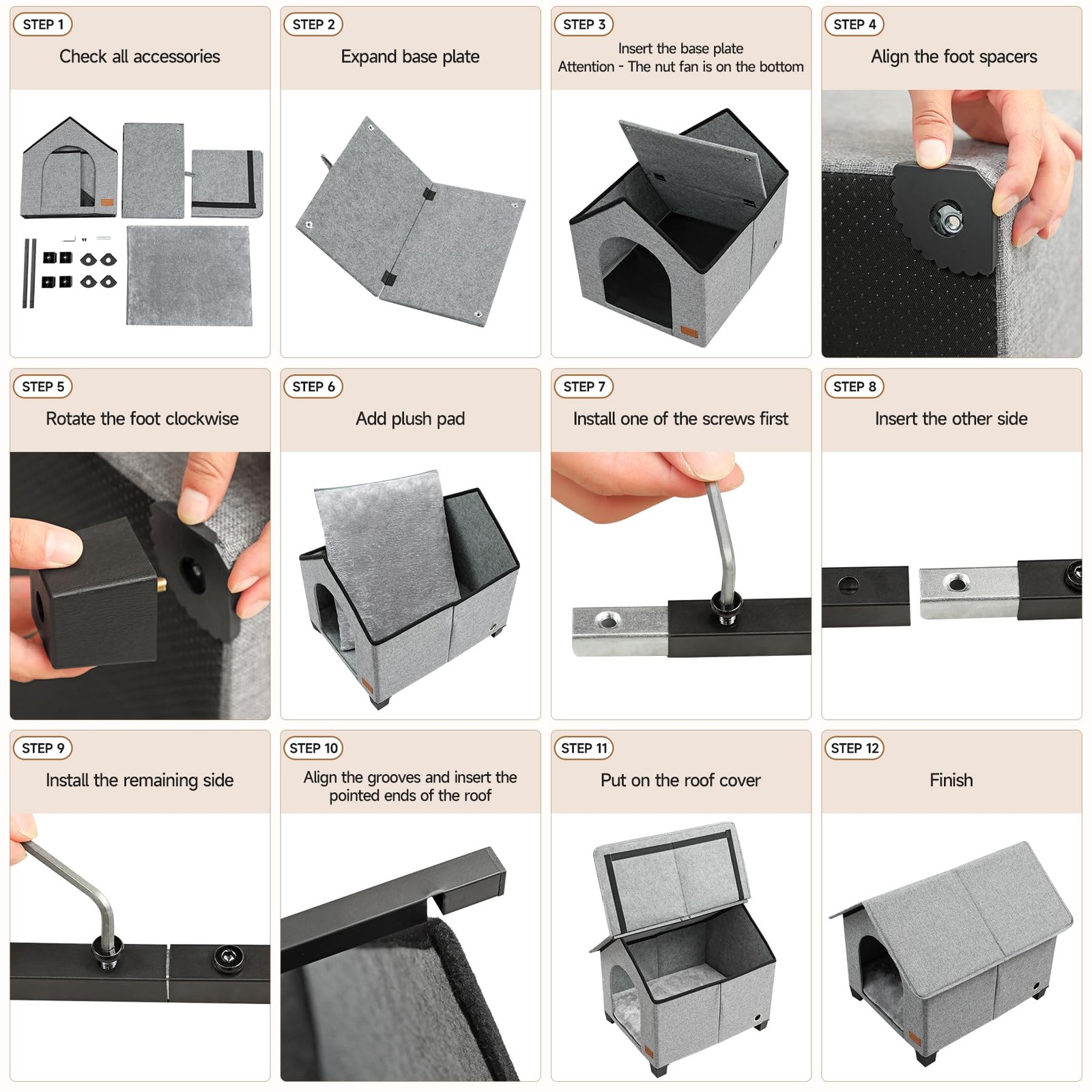 STEP 1
Check all accessories

STEP 2
Expand base plate

STEP 3
Insert the base plate
Attention - The nut fan is on the bottom

STEP 4
Align the foot spacers

STEP 5
Rotate the foot clockwise

STEP 6
Add plush pad

STEP 7
Install one of the screws first

STEP 8
Insert the other side

STEP 9
Install the remaining side

STEP 10
Align the grooves and insert the pointed ends of the roof

STEP 11
Put on the roof cover

STEP 12
Finish