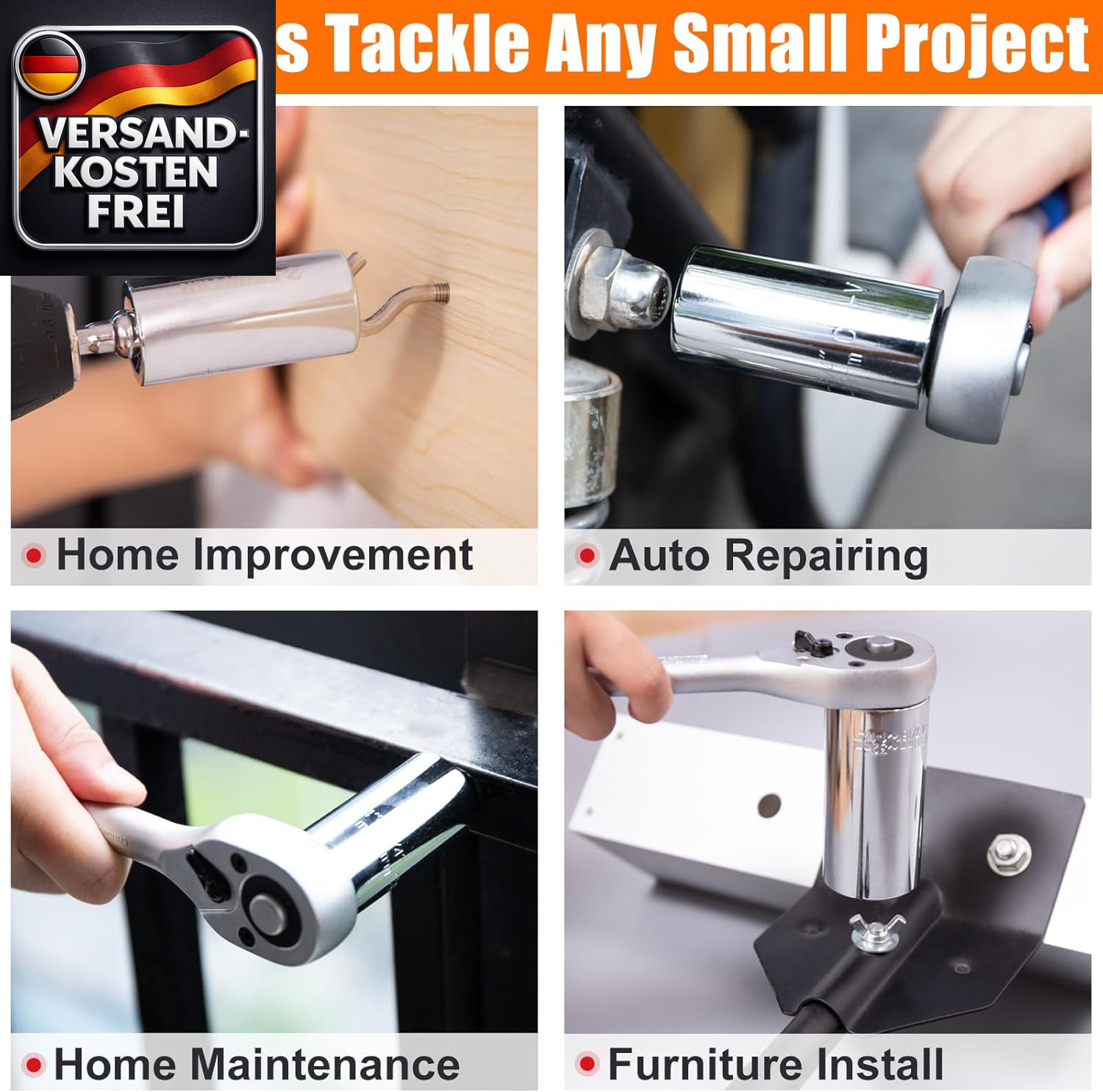 VERSAND-KOSTEN FREI

s Tackle Any Small Project

Home Improvement

Auto Repairing

Home Maintenance

Furniture Install