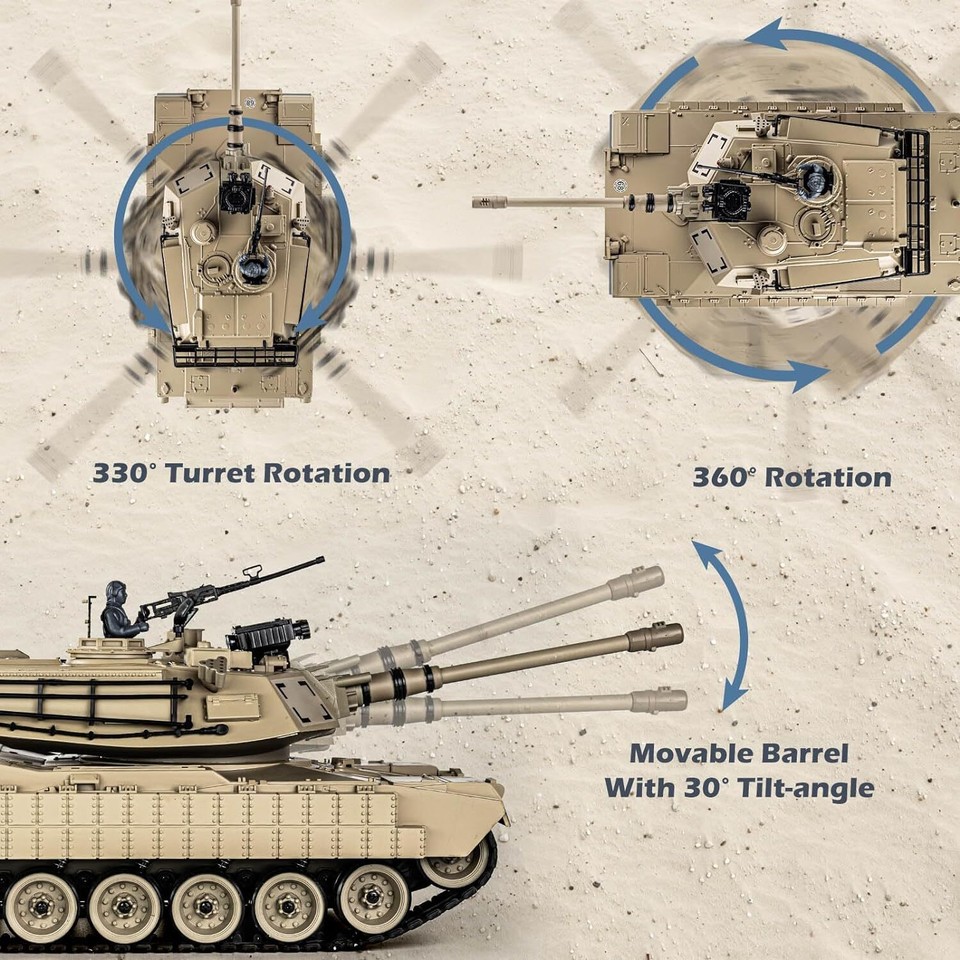 330° Turret Rotation

360° Rotation

Movable Barrel
With 30° Tilt-angle