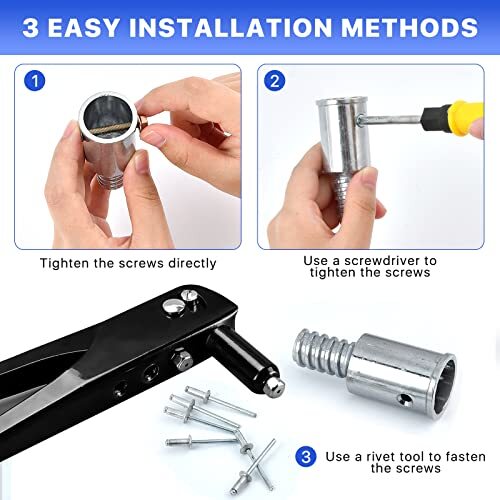 3 EASY INSTALLATION METHODS

1

Tighten the screws directly

2

Use a screwdriver to tighten the screws

3 Use a rivet tool to fasten the screws