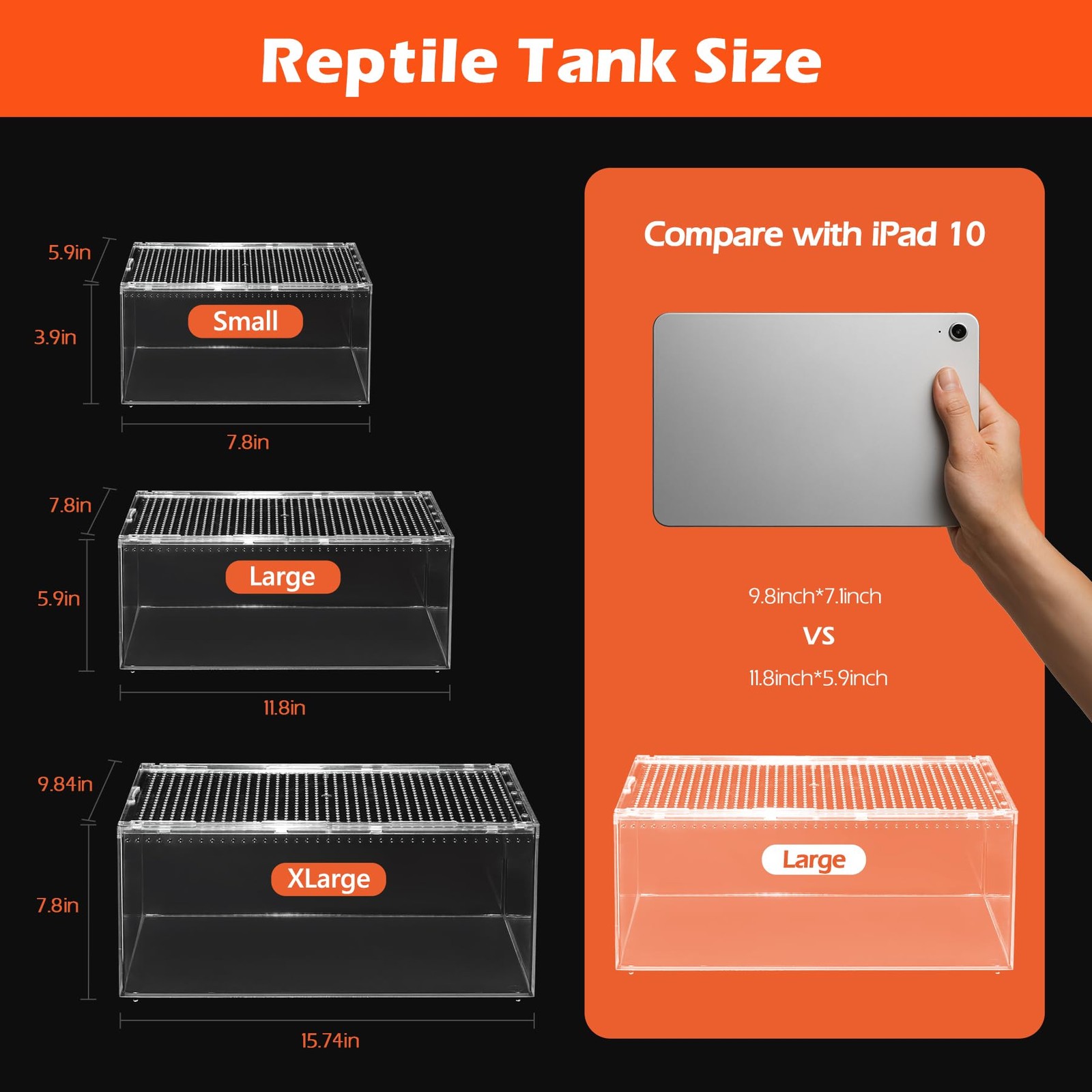 Reptile Tank Size

5.9in
3.9in
Small
7.8in

7.8in
5.9in
Large
11.8in

9.84in
7.8in
XLarge
15.74in

Compare with iPad 10

9.8inch*7.1inch
VS
11.8inch*5.9inch

Large