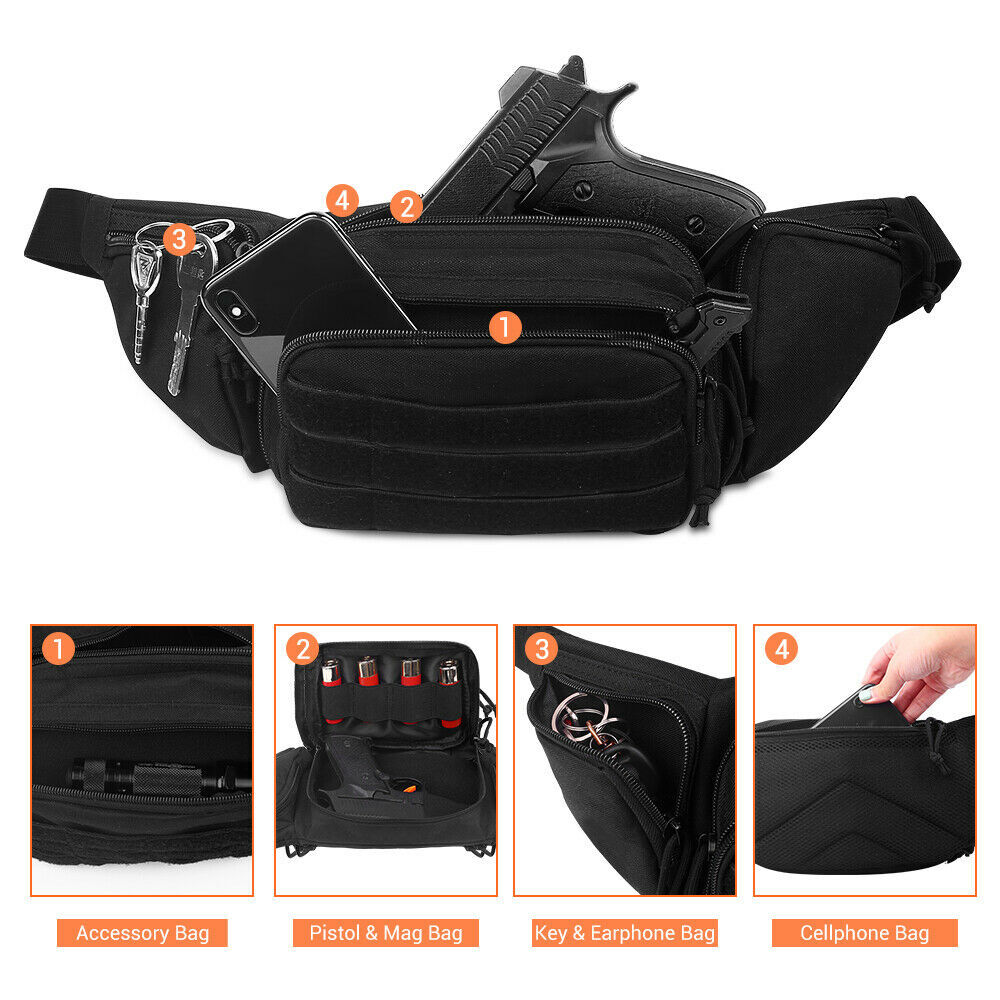 4
2
3
1

1
2
3
4

Accessory Bag
Pistol & Mag Bag
Key & Earphone Bag
Cellphone Bag