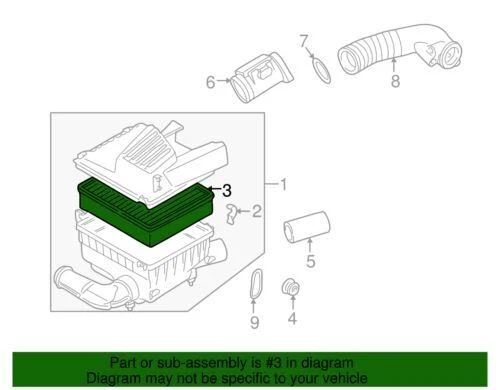 7
6
8
3
1
2
5
9
4

Part or sub-assembly is #3 in diagram
Diagram may not be specific to your vehicle