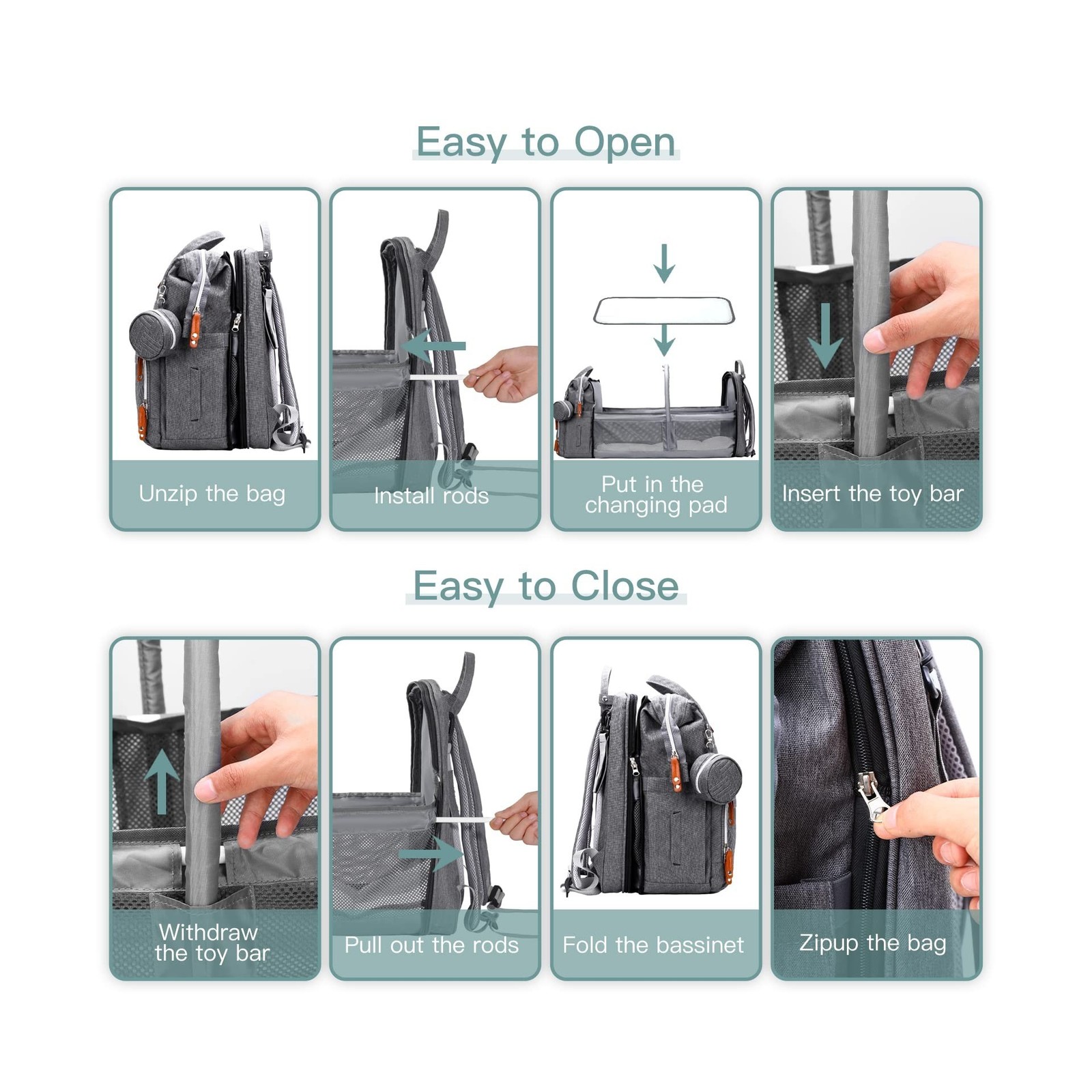 Easy to Open

Unzip the bag

Install rods

Put in the changing pad

Insert the toy bar

Easy to Close

Withdraw the toy bar

Pull out the rods

Fold the bassinet

Zipup the bag