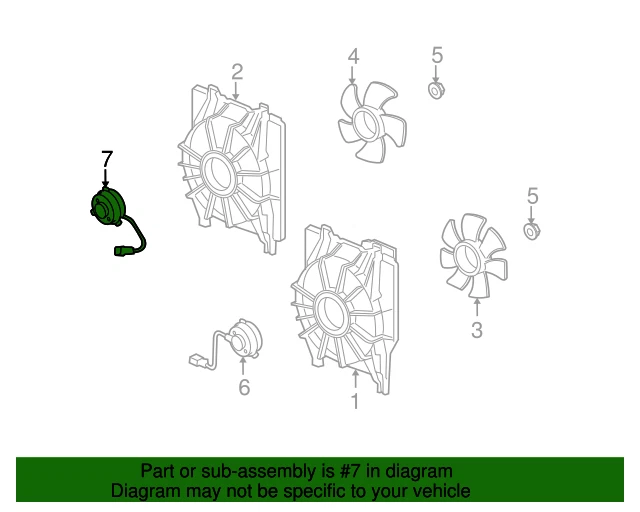 2
4
5
7
5
3
6
1

Part or sub-assembly is #7 in diagram
Diagram may not be specific to your vehicle