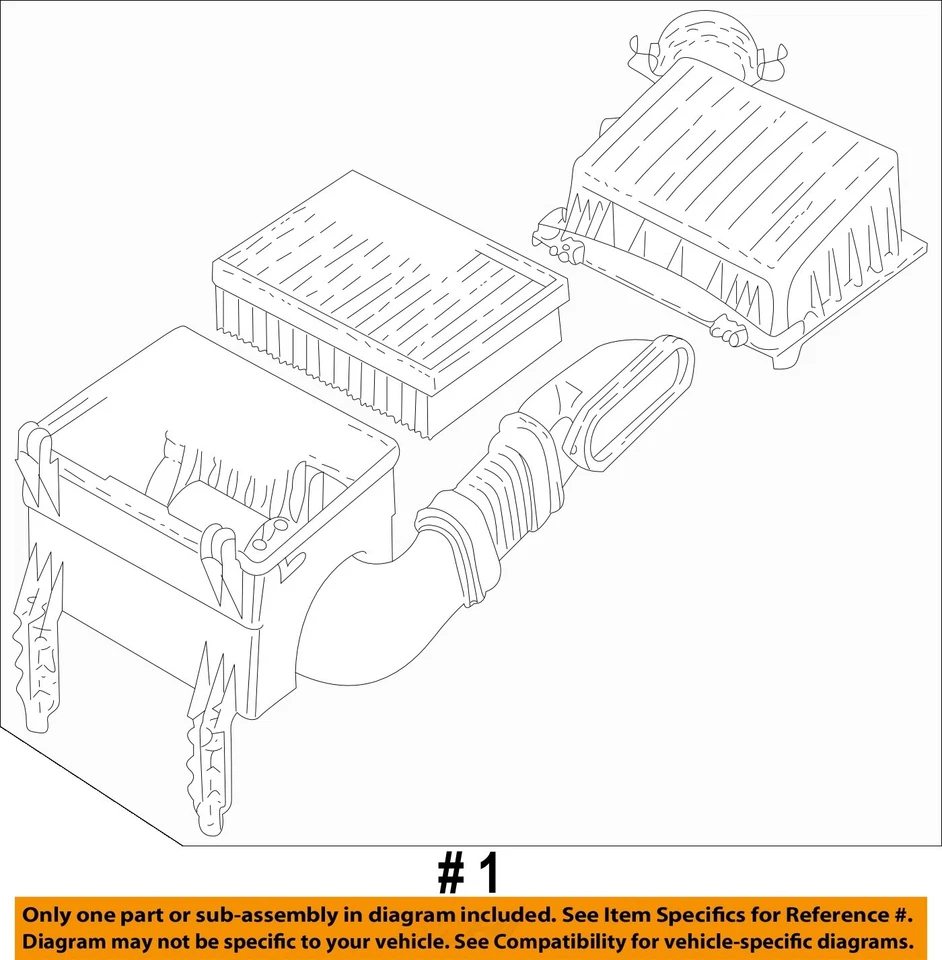 # 1

Only one part or sub-assembly in diagram included. See Item Specifics for Reference #.
Diagram may not be specific to your vehicle. See Compatibility for vehicle-specific diagrams.