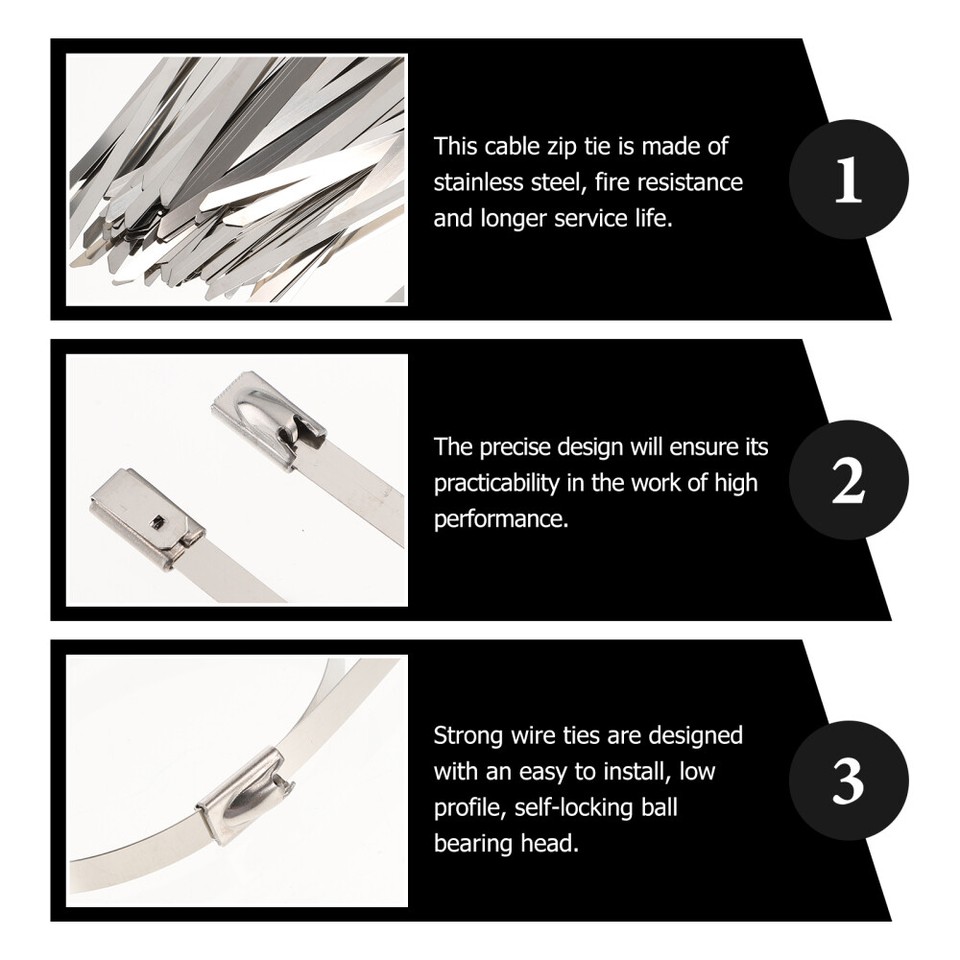 This cable zip tie is made of stainless steel, fire resistance and longer service life.

1

The precise design will ensure its practicability in the work of high performance.

2

Strong wire ties are designed with an easy to install, low profile, self-locking ball bearing head.

3