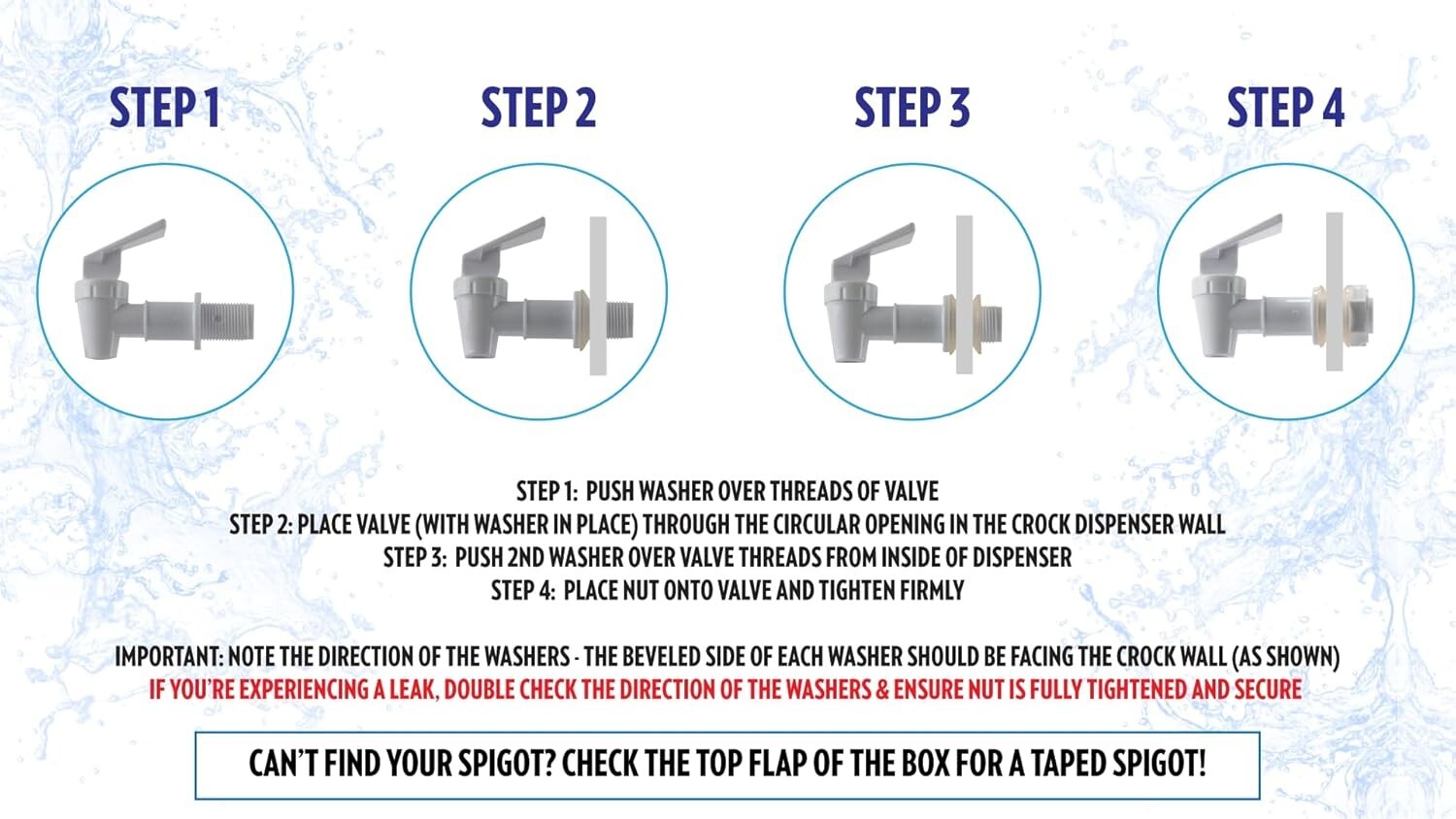 STEP 1

STEP 2

STEP 3

STEP 4

STEP 1: PUSH WASHER OVER THREADS OF VALVE
STEP 2: PLACE VALVE (WITH WASHER IN PLACE) THROUGH THE CIRCULAR OPENING IN THE CROCK DISPENSER WALL
STEP 3: PUSH 2ND WASHER OVER VALVE THREADS FROM INSIDE OF DISPENSER
STEP 4: PLACE NUT ONTO VALVE AND TIGHTEN FIRMLY

IMPORTANT: NOTE THE DIRECTION OF THE WASHERS - THE BEVELED SIDE OF EACH WASHER SHOULD BE FACING THE CROCK WALL (AS SHOWN)
IF YOU'RE EXPERIENCING A LEAK, DOUBLE CHECK THE DIRECTION OF THE WASHERS & ENSURE NUT IS FULLY TIGHTENED AND SECURE

CAN'T FIND YOUR SPIGOT? CHECK THE TOP FLAP OF THE BOX FOR A TAPED SPIGOT!