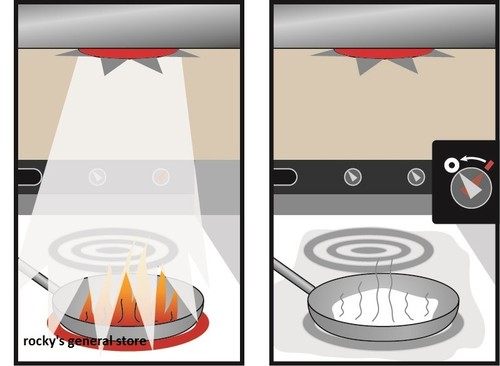 rocky's general store