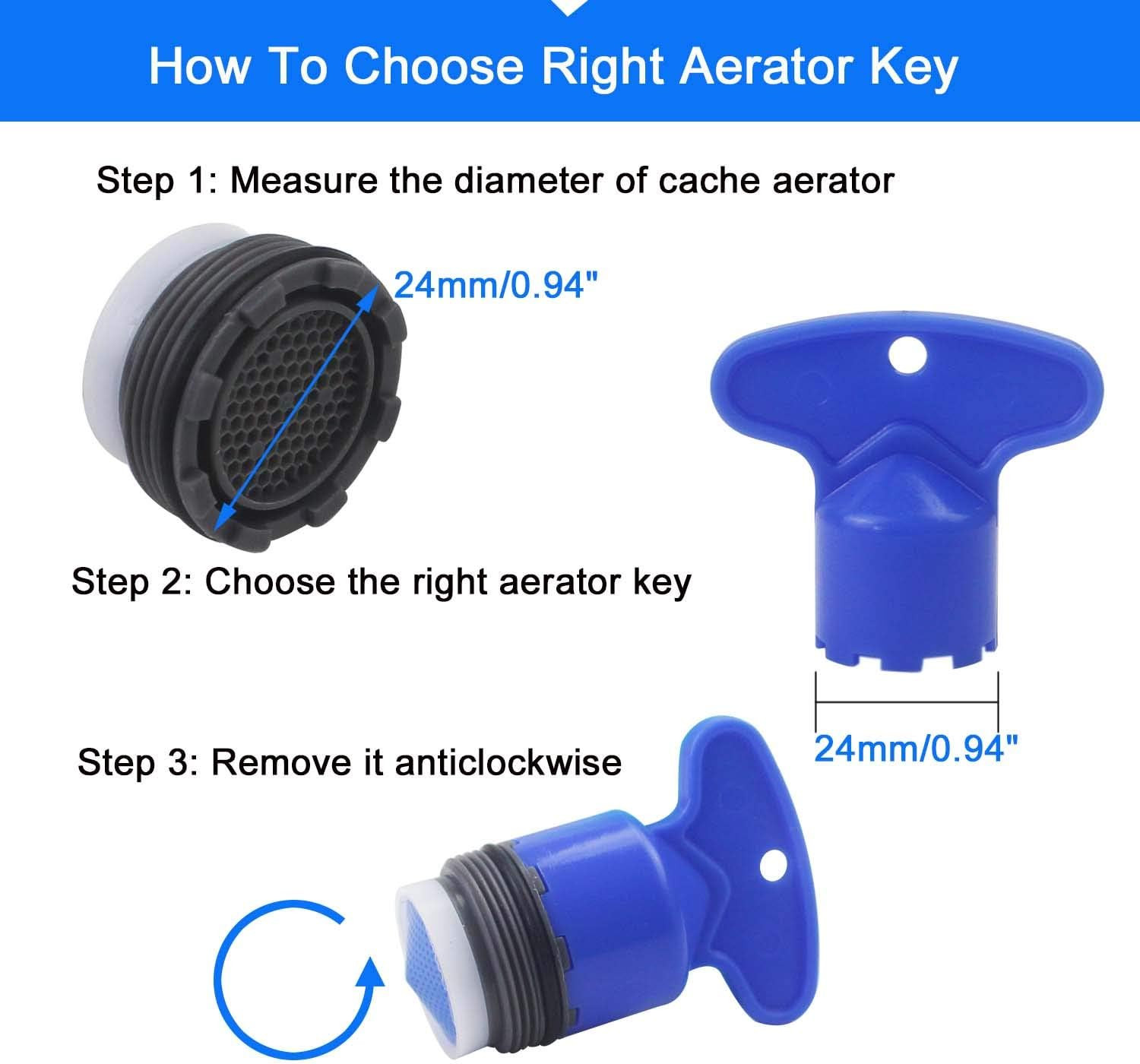 How To Choose Right Aerator Key

Step 1: Measure the diameter of cache aerator

24mm/0.94"

Step 2: Choose the right aerator key

24mm/0.94"

Step 3: Remove it anticlockwise