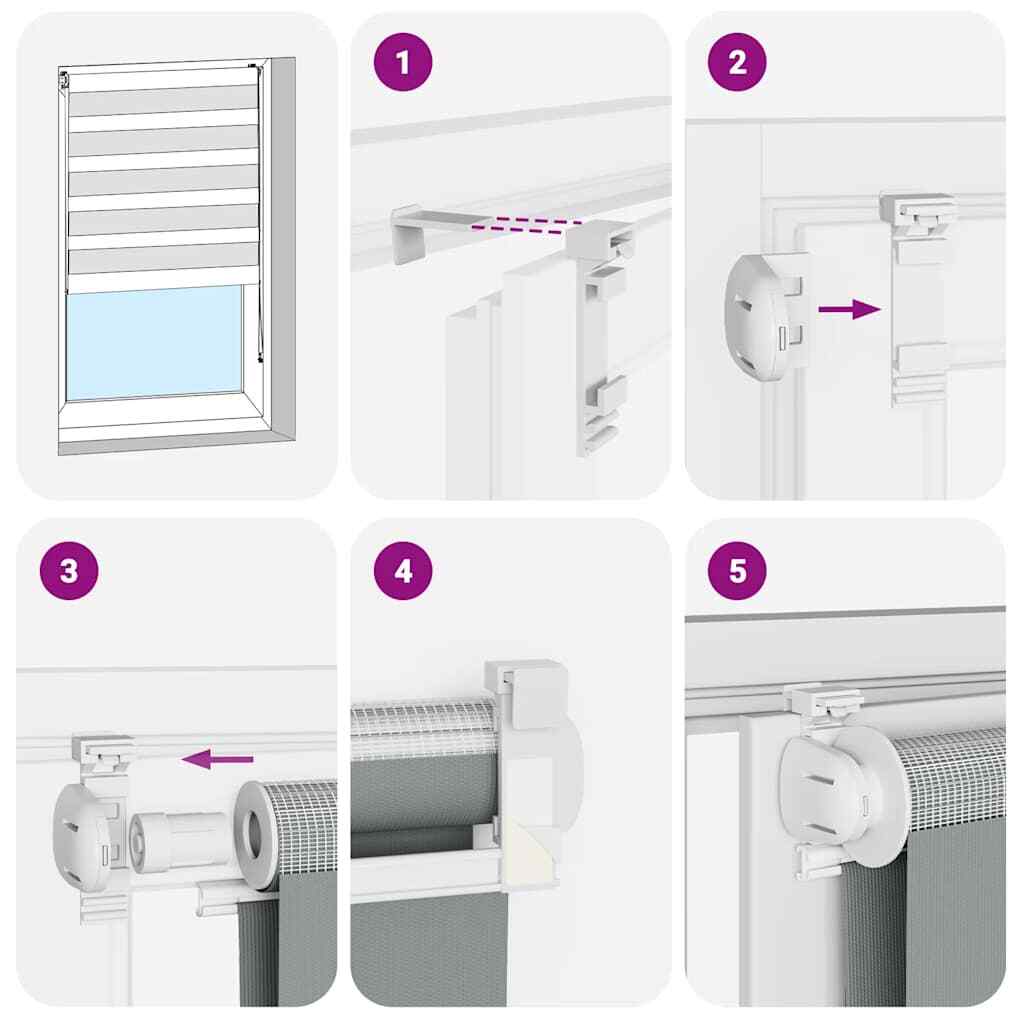 1

2

3

4

5