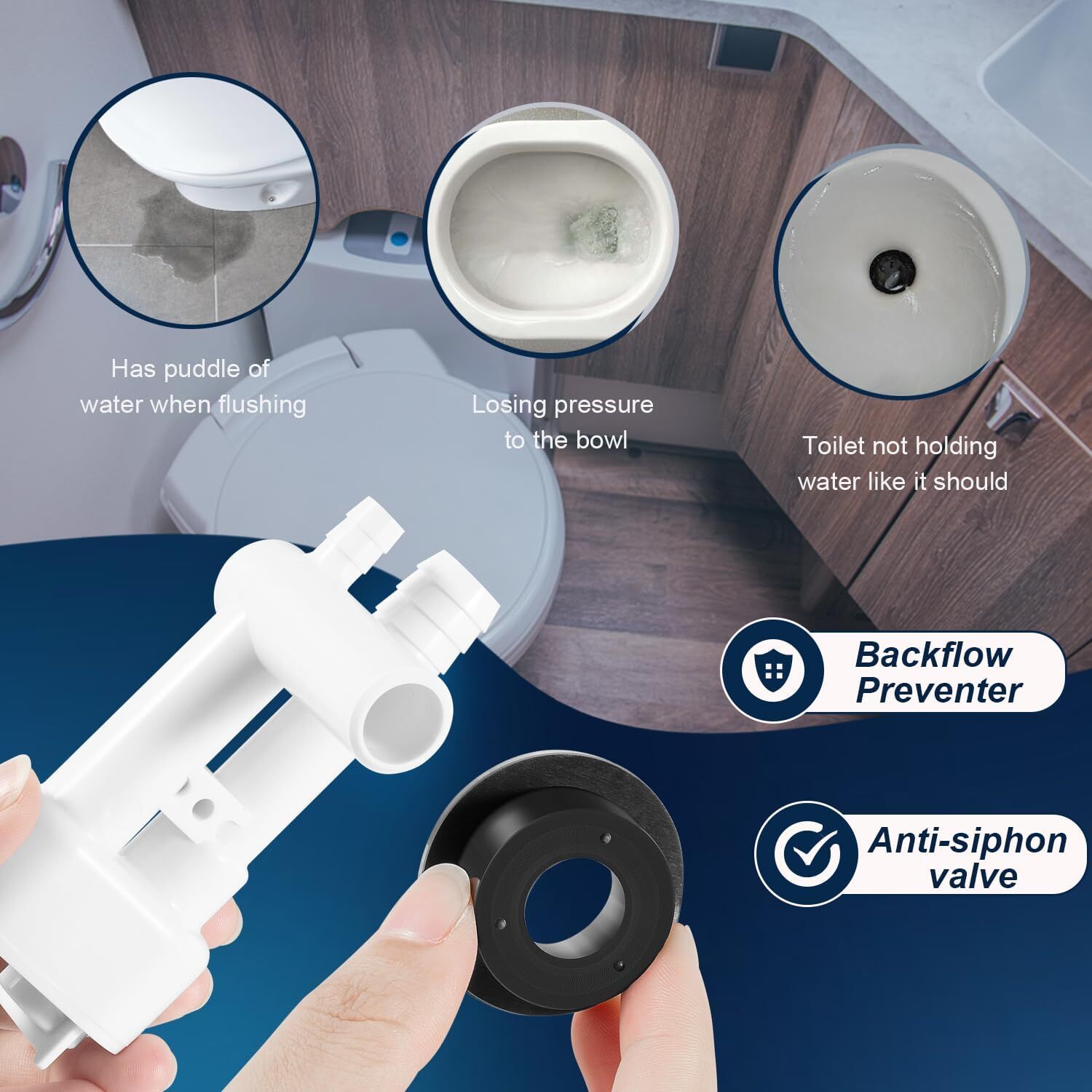 Has puddle of water when flushing

Losing pressure to the bowl

Toilet not holding water like it should

Backflow Preventer

Anti-siphon valve