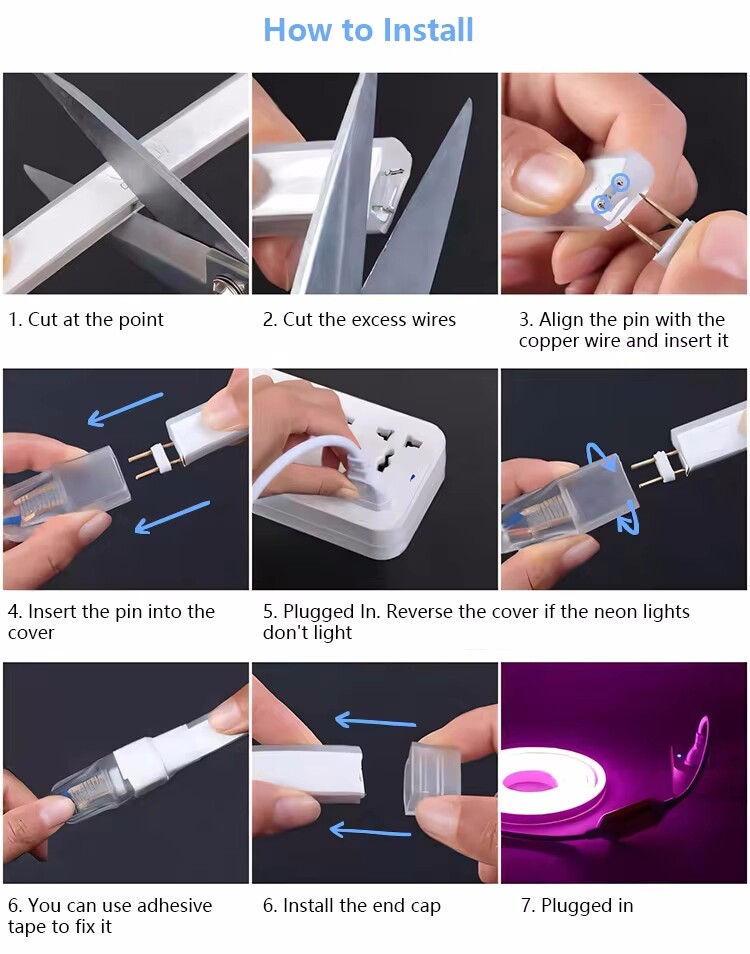 How to Install

1. Cut at the point

2. Cut the excess wires

3. Align the pin with the copper wire and insert it

4. Insert the pin into the cover

5. Plugged In. Reverse the cover if the neon lights don't light

6. You can use adhesive tape to fix it

6. Install the end cap

7. Plugged in