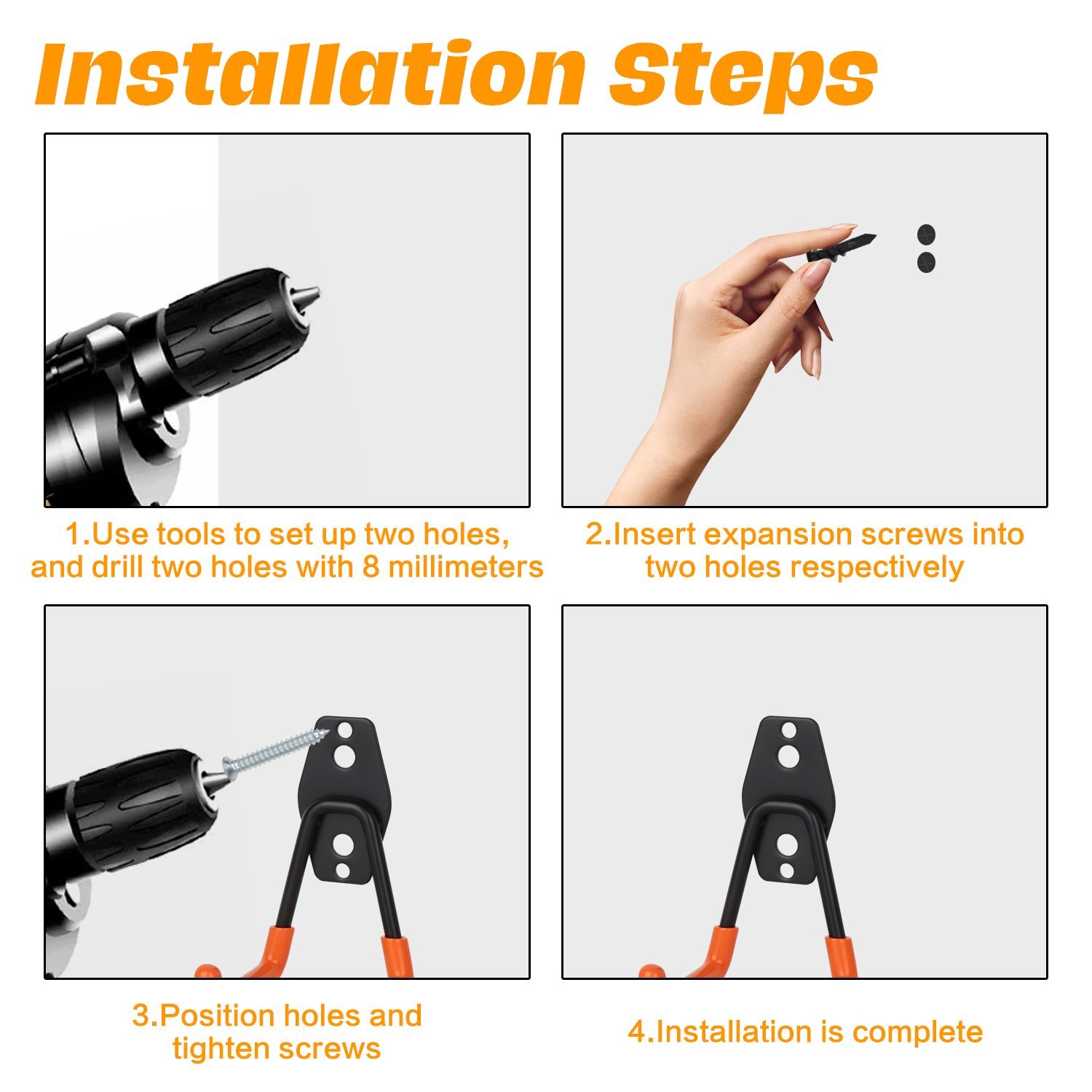 Installation Steps

1.Use tools to set up two holes, and drill two holes with 8 millimeters

2.Insert expansion screws into two holes respectively

3.Position holes and tighten screws

4.Installation is complete