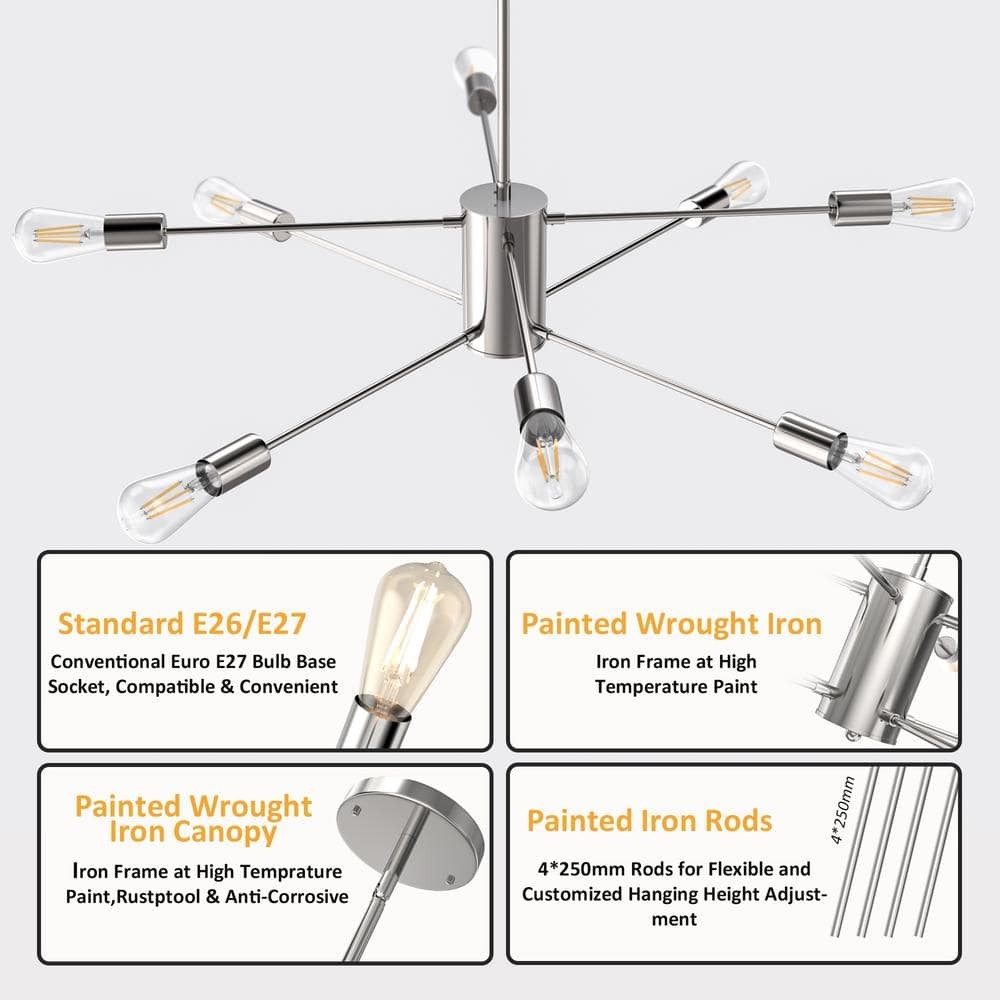 Standard E26/E27

Conventional Euro E27 Bulb Base Socket, Compatible & Convenient

Painted Wrought Iron

Iron Frame at High Temperature Paint

Painted Wrought Iron Canopy

Iron Frame at High Temprature Paint,Rustptool & Anti-Corrosive

Painted Iron Rods

4*250mm

4*250mm Rods for Flexible and Customized Hanging Height Adjustment