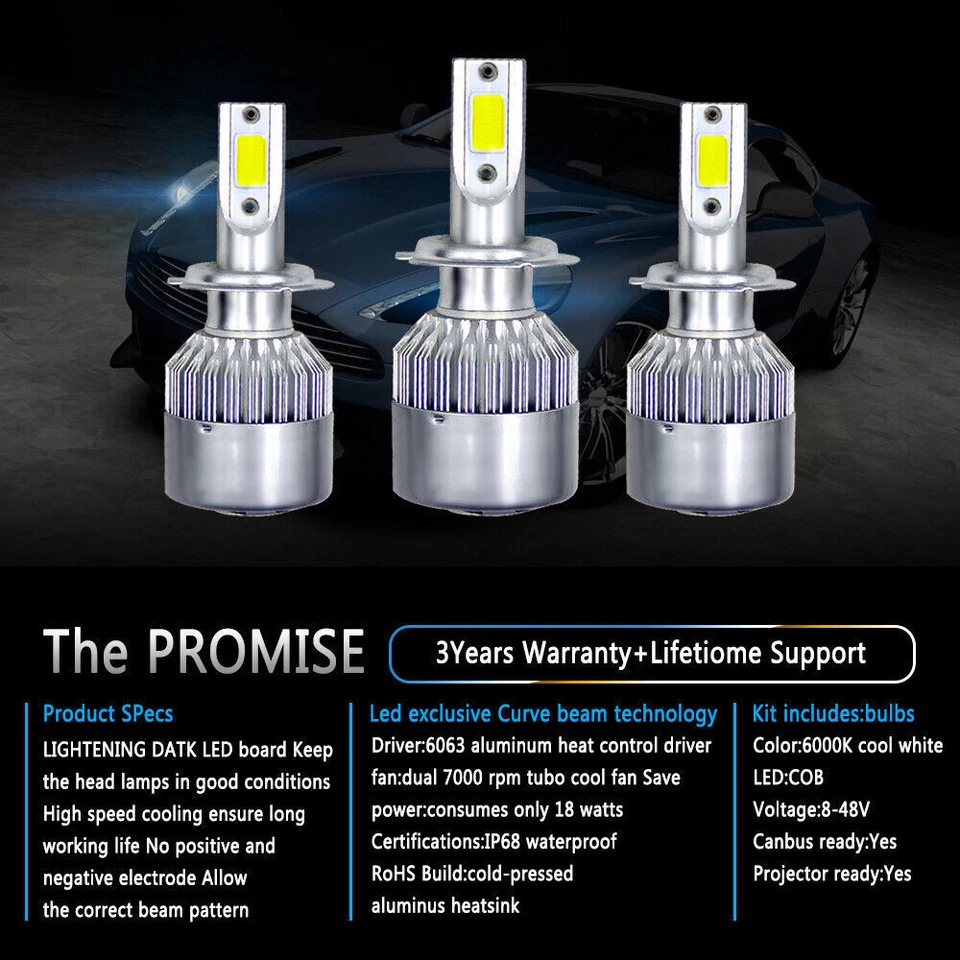 The PROMISE

3Years Warranty+Lifetiome Support

Product SPecs

LIGHTENING DATK LED board Keep the head lamps in good conditions High speed cooling ensure long working life No positive and negative electrode Allow the correct beam pattern

Led exclusive Curve beam technology

Driver:6063 aluminum heat control driver fan:dual 7000 rpm tubo cool fan Save power:consumes only 18 watts Certifications:IP68 waterproof RoHS Build:cold-pressed aluminus heatsink

Kit includes:bulbs

Color:6000K cool white
LED:COB
Voltage:8-48V
Canbus ready:Yes
Projector ready:Yes