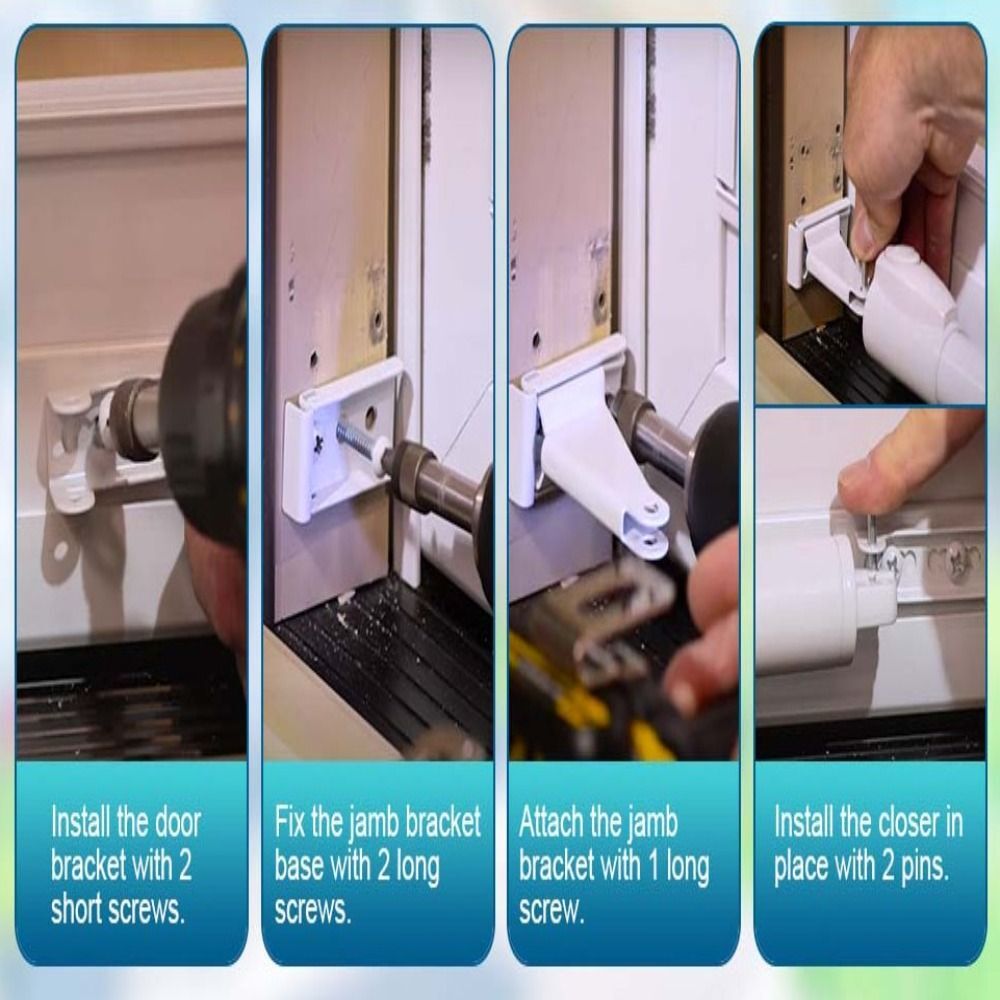 Install the door bracket with 2 short screws.

Fix the jamb bracket base with 2 long screws.

Attach the jamb bracket with 1 long screw.

Install the closer in place with 2 pins.