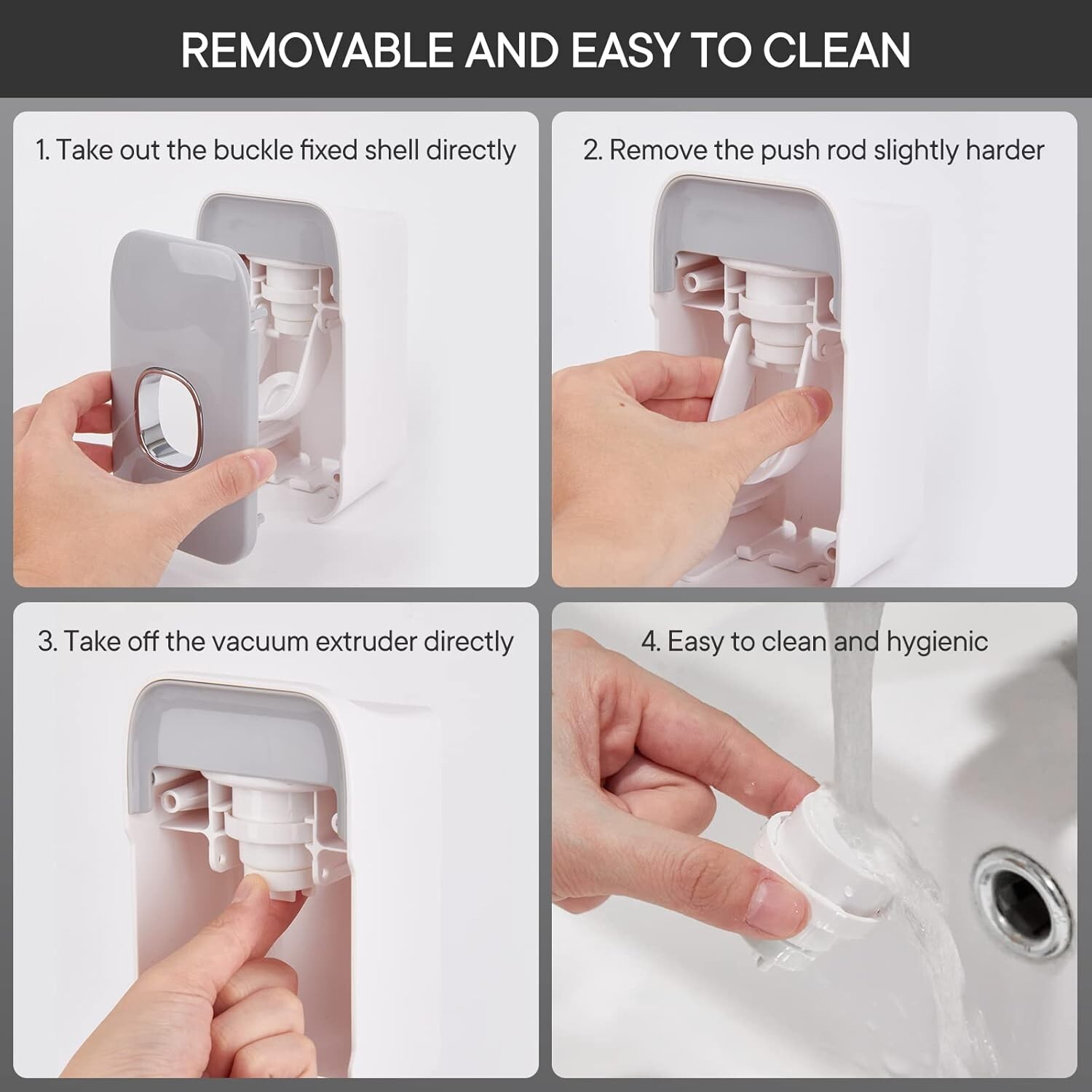 REMOVABLE AND EASY TO CLEAN

1. Take out the buckle fixed shell directly

2. Remove the push rod slightly harder

3. Take off the vacuum extruder directly

4. Easy to clean and hygienic