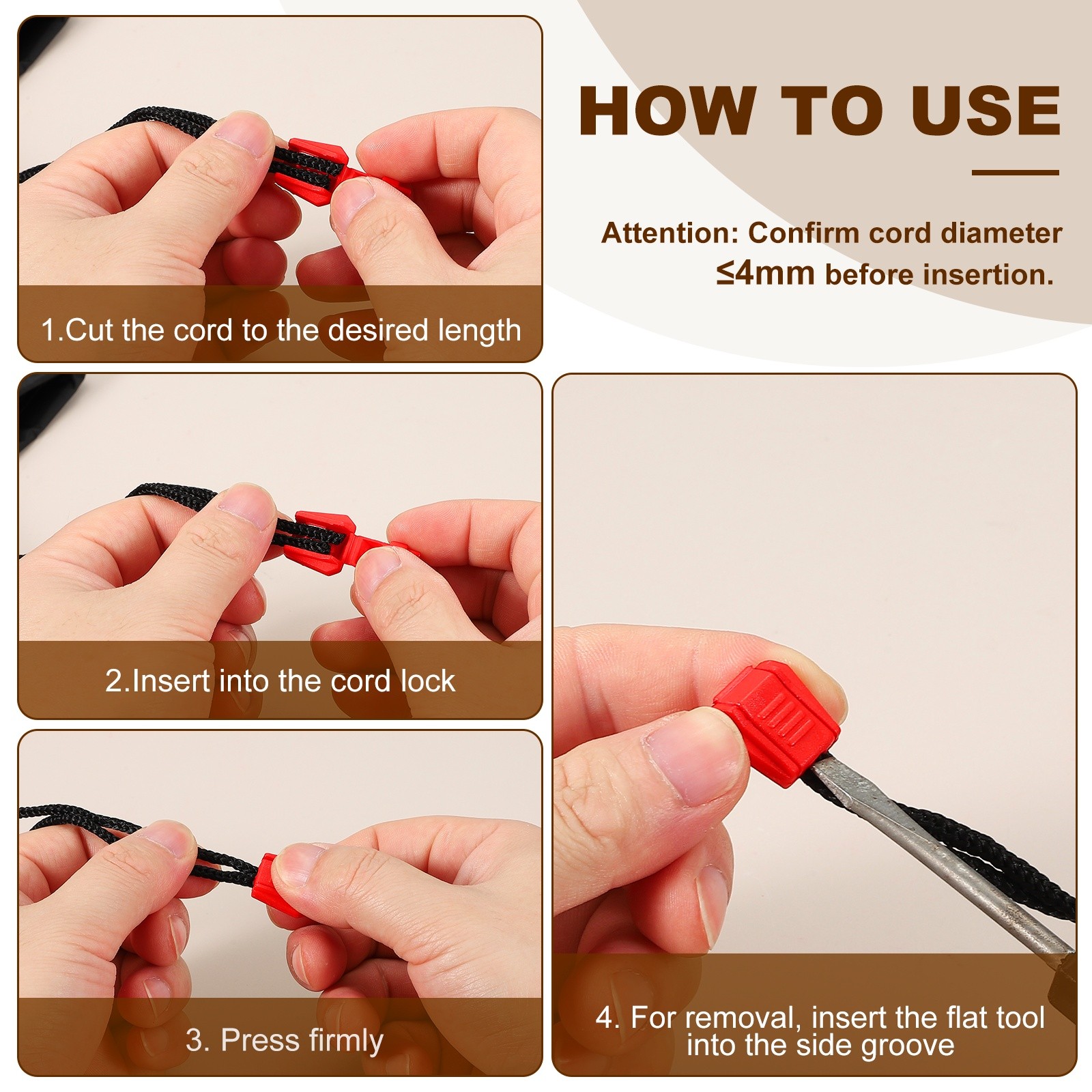 HOW TO USE

Attention: Confirm cord diameter ≤4mm before insertion.

1.Cut the cord to the desired length

2.Insert into the cord lock

3. Press firmly

4. For removal, insert the flat tool into the side groove