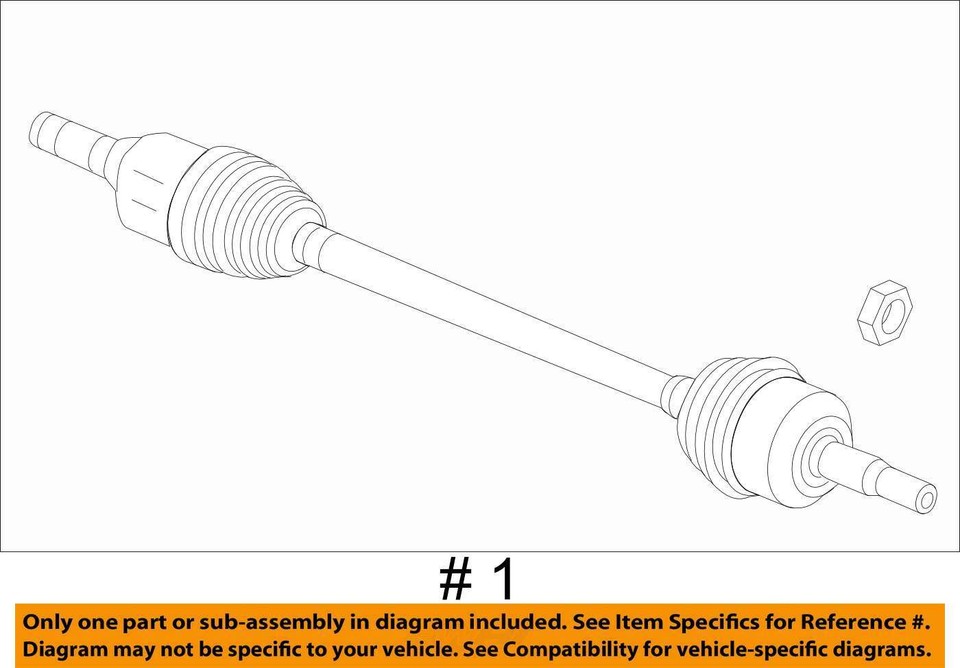 # 1

Only one part or sub-assembly in diagram included. See Item Specifics for Reference #. Diagram may not be specific to your vehicle. See Compatibility for vehicle-specific diagrams.