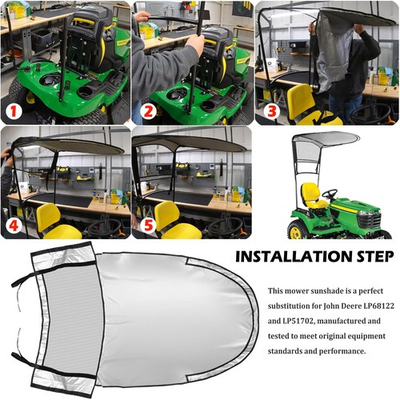 1
2
3
4
5

INSTALLATION STEP

This mower sunshade is a perfect substitution for John Deere LP68122 and LP51702, manufactured and tested to meet original equipment standards and performance.