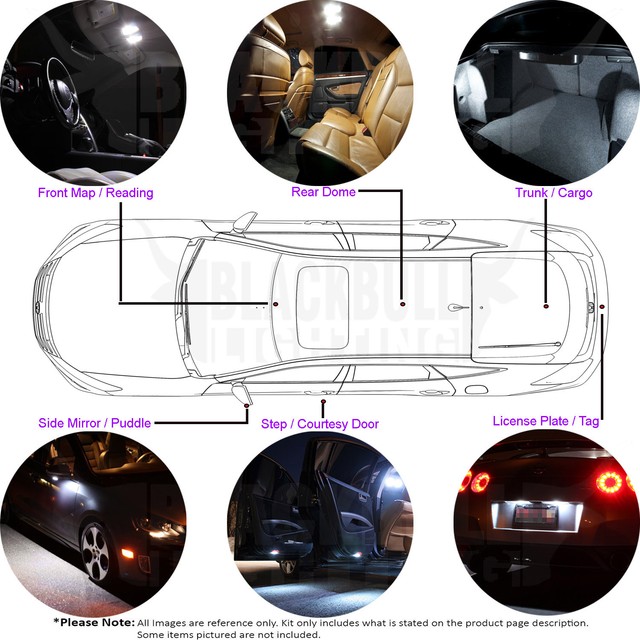 Front Map / Reading

Rear Dome

Trunk / Cargo

BLACKBULL LIGHTING

Side Mirror / Puddle

Step / Courtesy Door

License Plate / Tag

*Please Note: All Images are reference only. Kit only includes what is stated on the product page description. Some items pictured are not included.