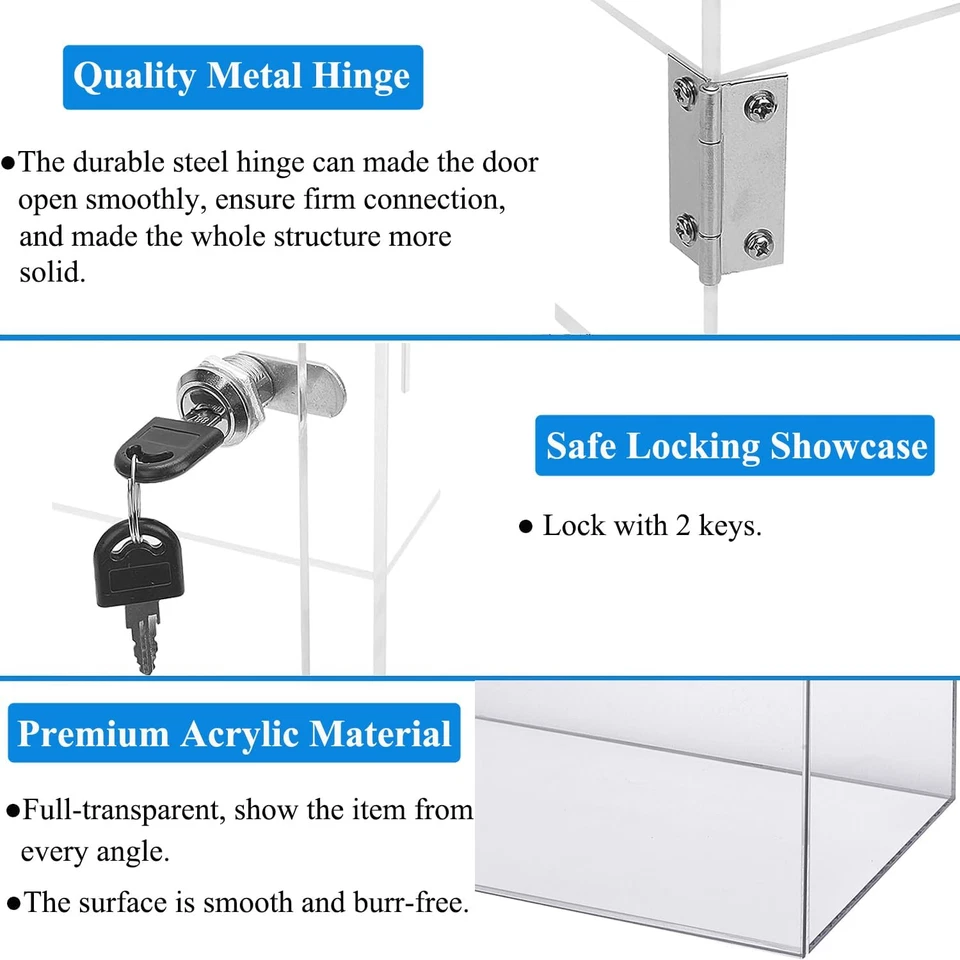 Quality Metal Hinge

●The durable steel hinge can made the door open smoothly, ensure firm connection, and made the whole structure more solid.

Safe Locking Showcase

● Lock with 2 keys.

Premium Acrylic Material

●Full-transparent, show the item from every angle.

●The surface is smooth and burr-free.