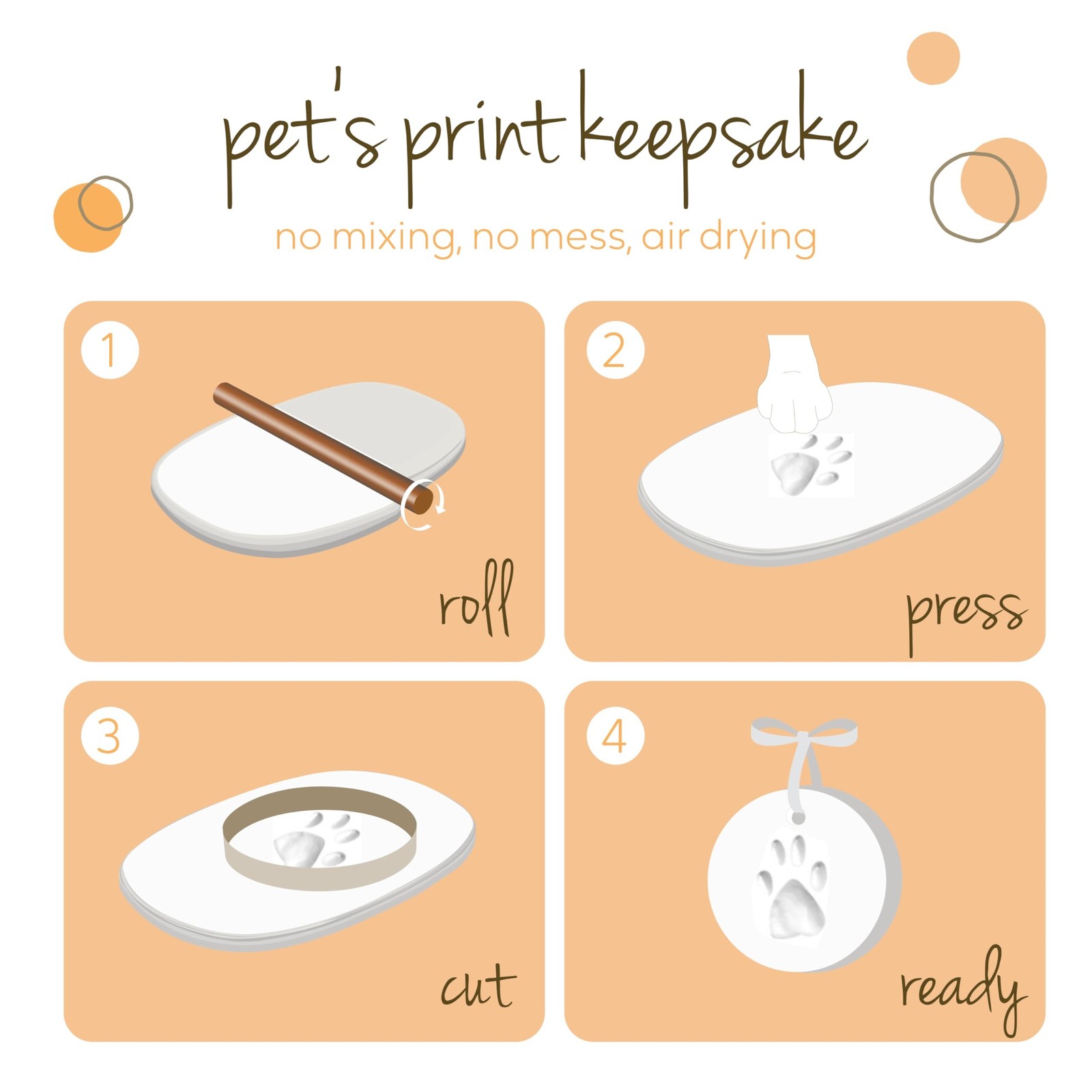 pet's print keepsake

no mixing, no mess, air drying

1

roll

2

press

3

cut

4

ready