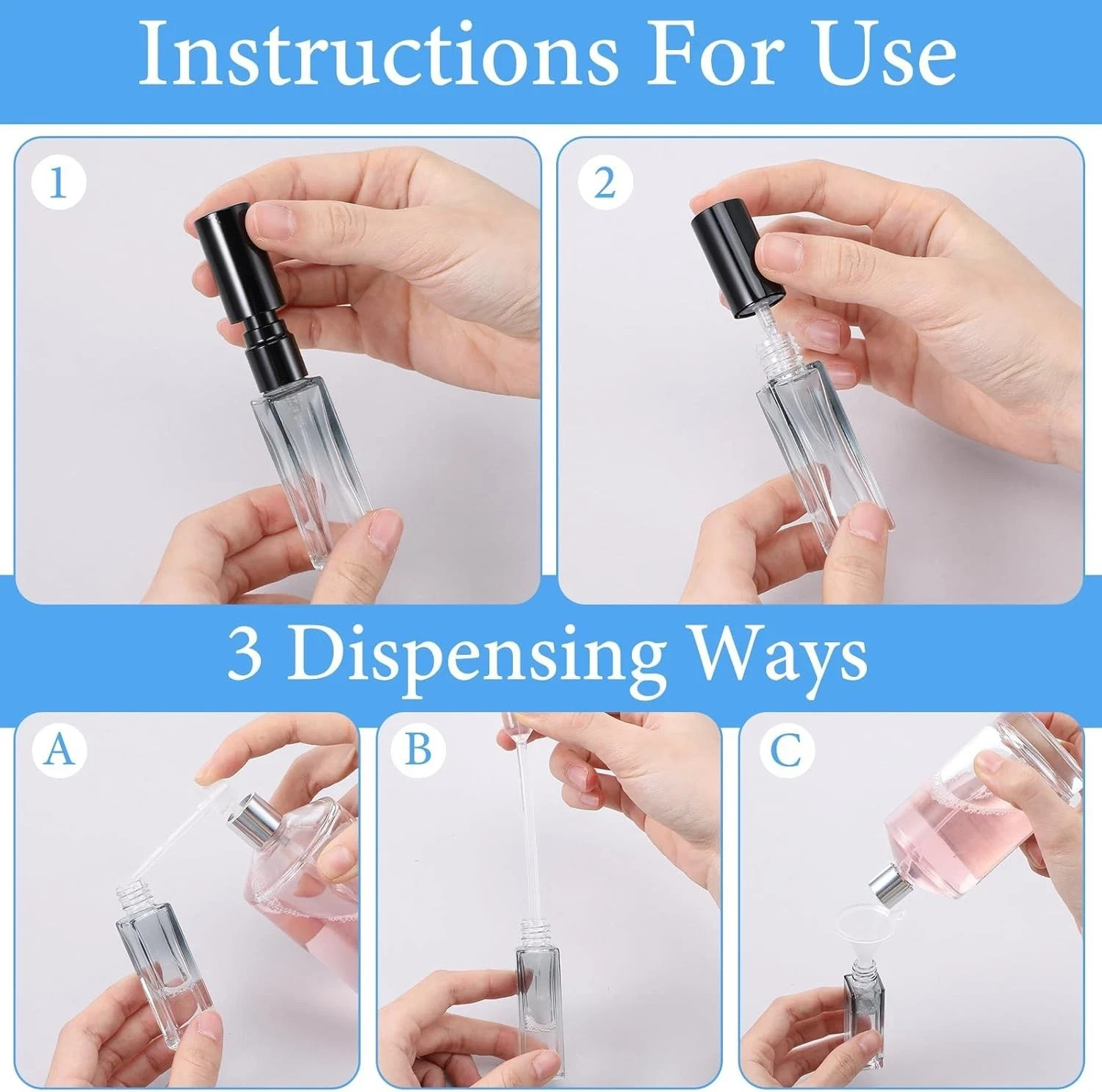 Instructions For Use

1

2

3 Dispensing Ways

A

B

C