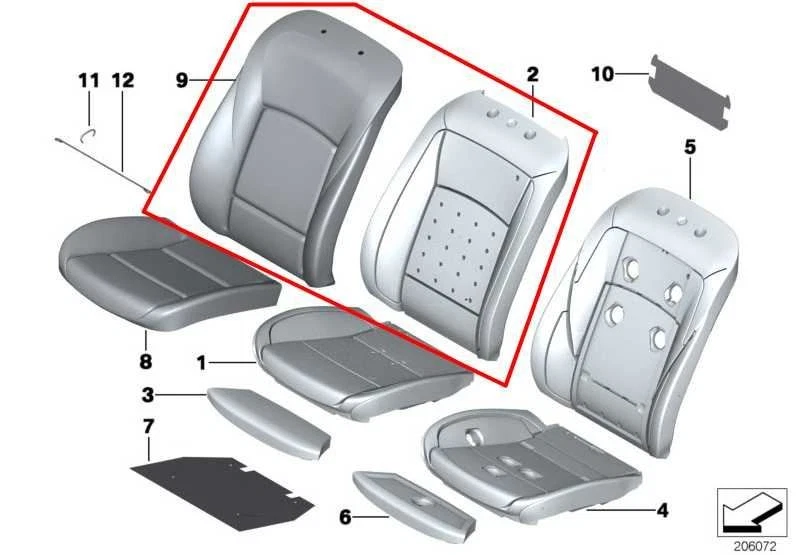 11 12
9
2
10
5
8
1
3
7
6
4
206072