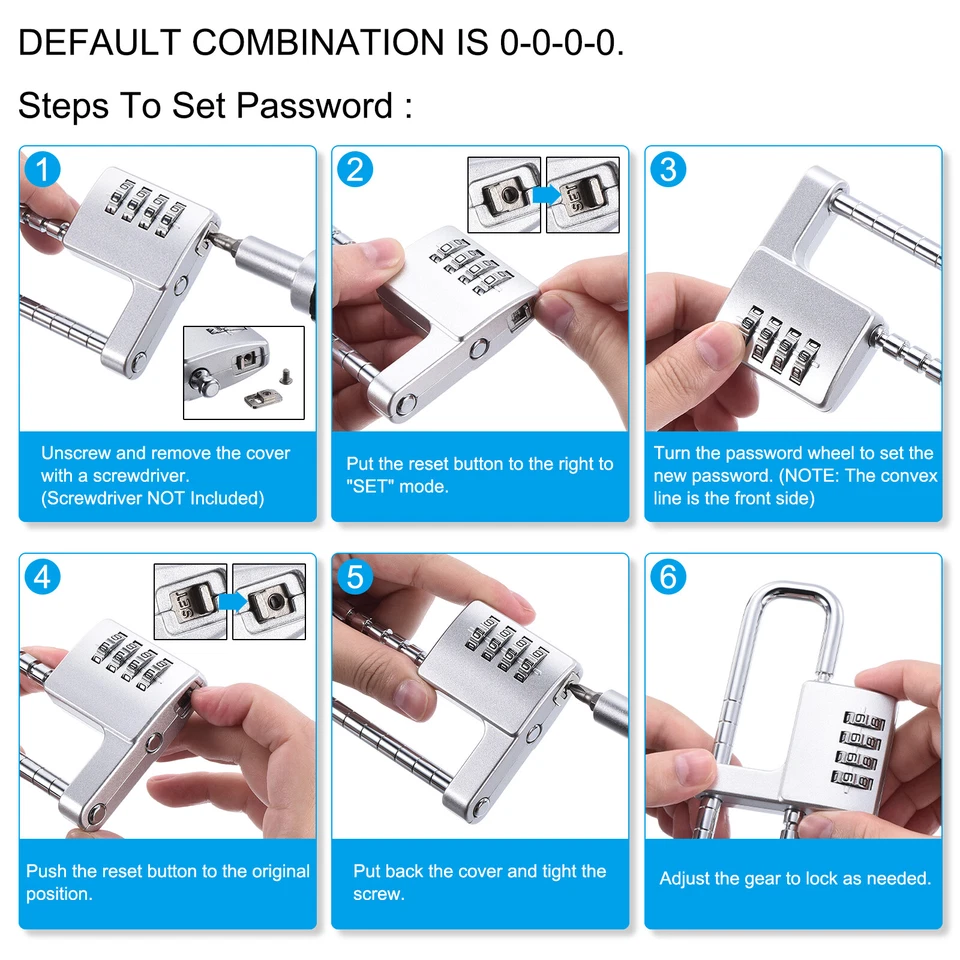 DEFAULT COMBINATION IS 0-0-0-0.

Steps To Set Password :

1

Unscrew and remove the cover with a screwdriver. (Screwdriver NOT Included)

2

SET

Put the reset button to the right to "SET" mode.

3

Turn the password wheel to set the new password. (NOTE: The convex line is the front side)

4

SET

Push the reset button to the original position.

5

Put back the cover and tight the screw.

6

Adjust the gear to lock as needed.