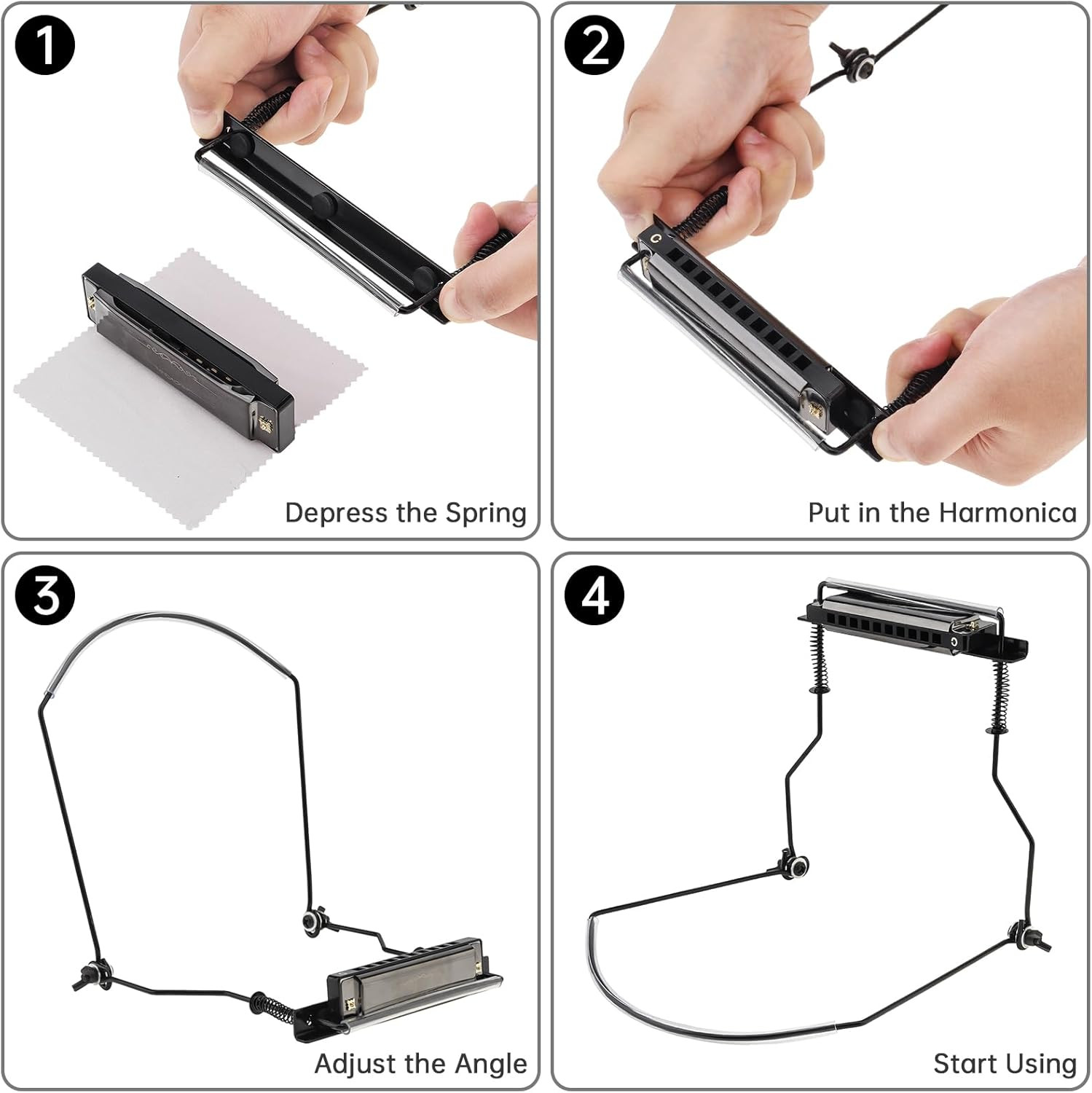 1
Depress the Spring

2
C
Put in the Harmonica

3
Adjust the Angle

4
Start Using