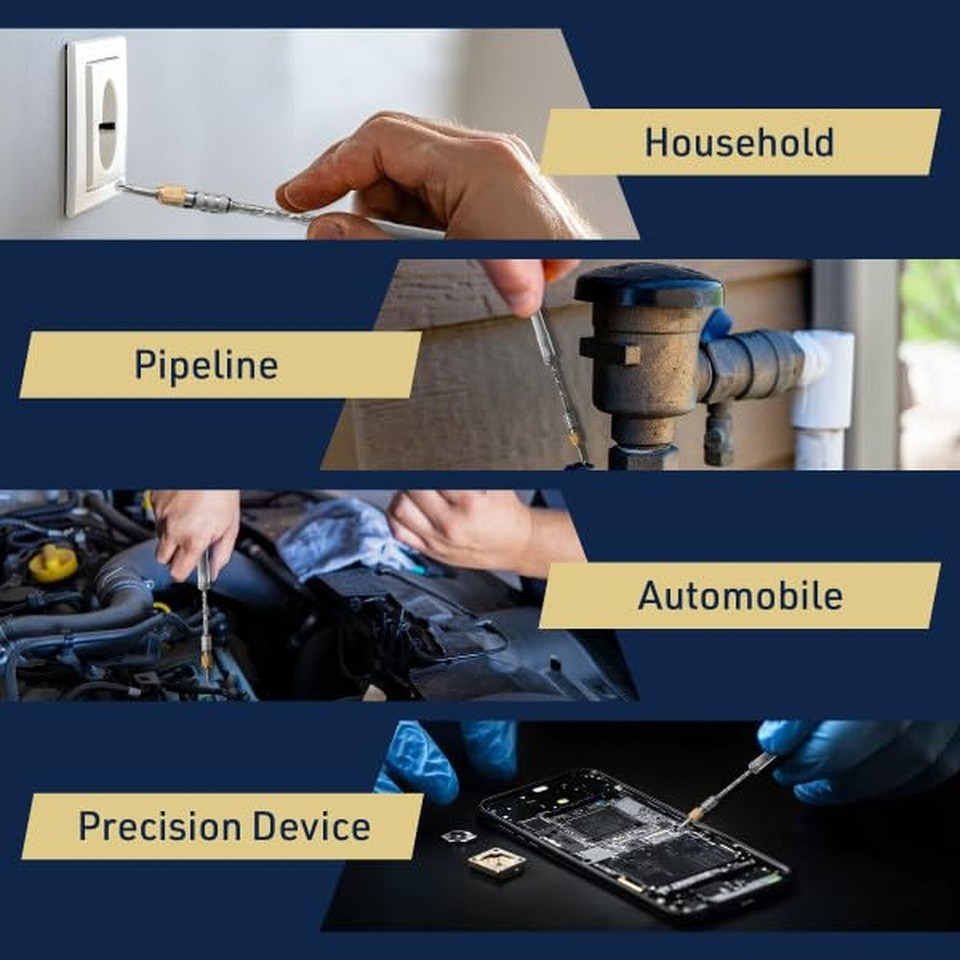 Household

Pipeline

Automobile

Precision Device