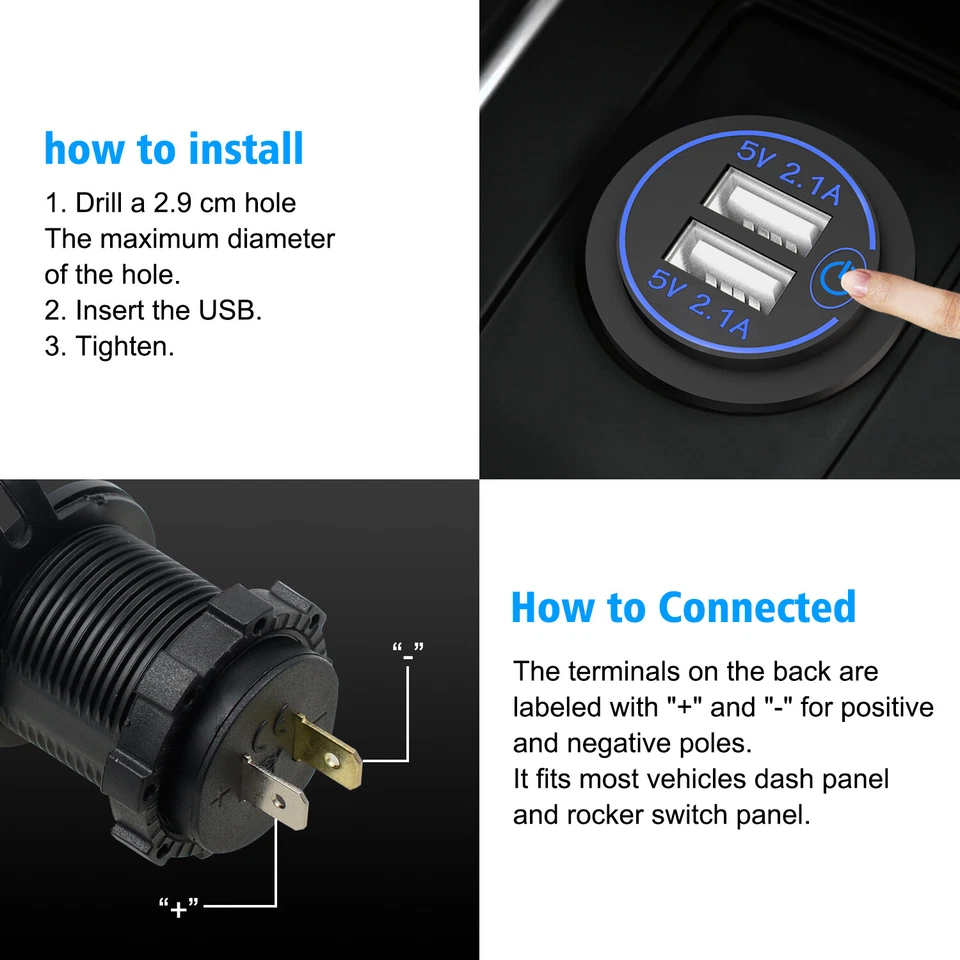 how to install

1. Drill a 2.9 cm hole
The maximum diameter of the hole.
2. Insert the USB.
3. Tighten.

5V 2.1A

5V 2.1A

"-"

"+"

How to Connected

The terminals on the back are labeled with "+" and "-" for positive and negative poles.
It fits most vehicles dash panel and rocker switch panel.