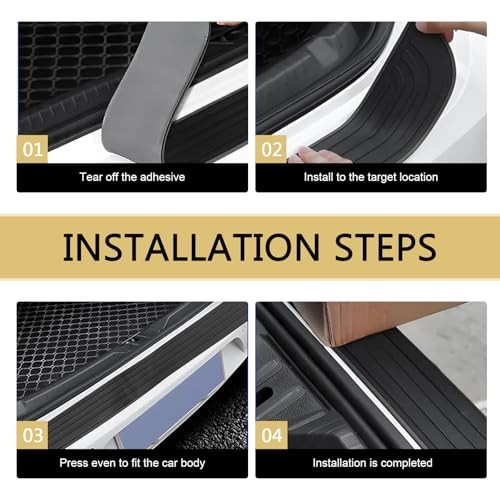 01

Tear off the adhesive

02

Install to the target location

INSTALLATION STEPS

03

Press even to fit the car body

04

Installation is completed