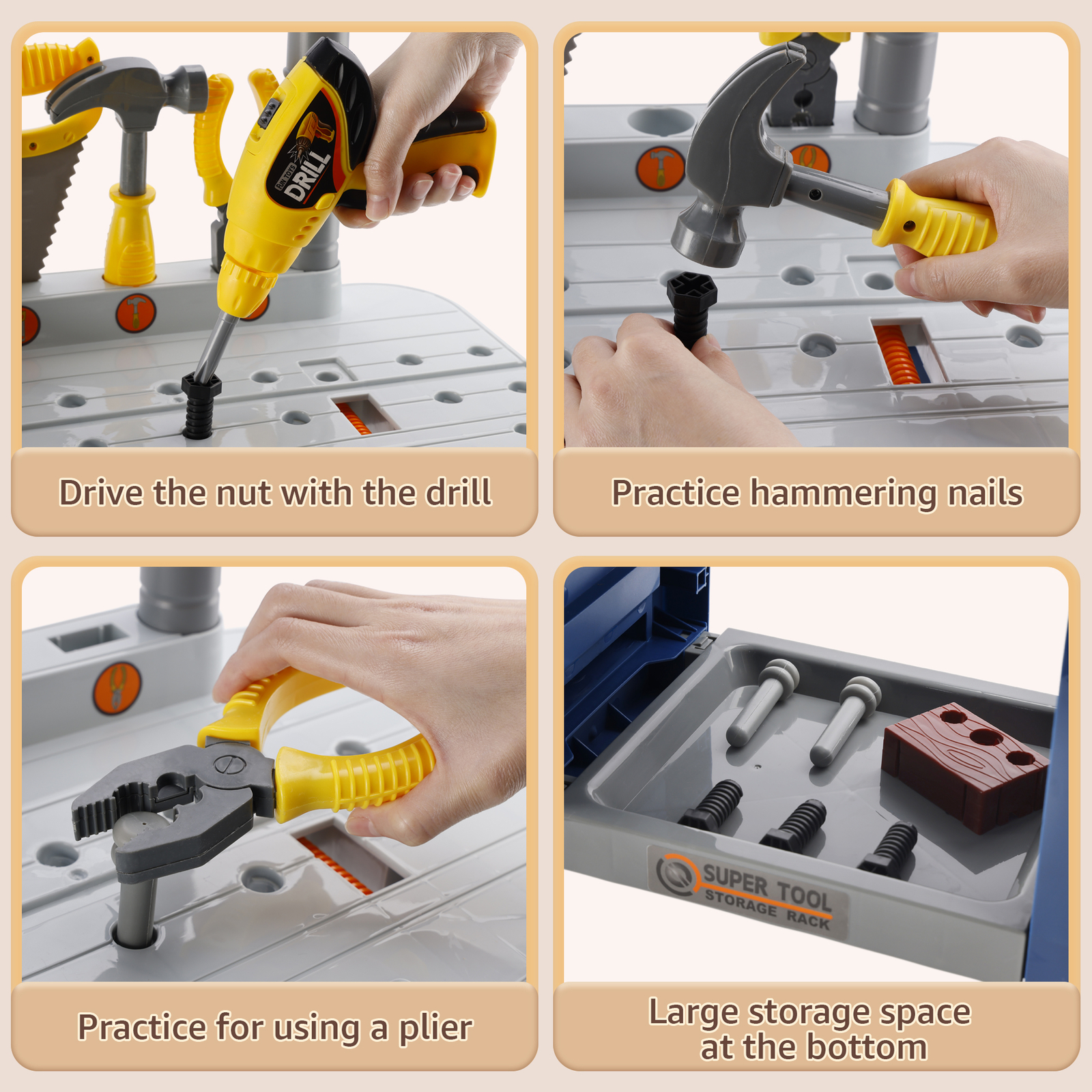 FUN TOYS
DRILL

Drive the nut with the drill

Practice hammering nails

Practice for using a plier

SUPER TOOL
STORAGE RACK

Large storage space at the bottom